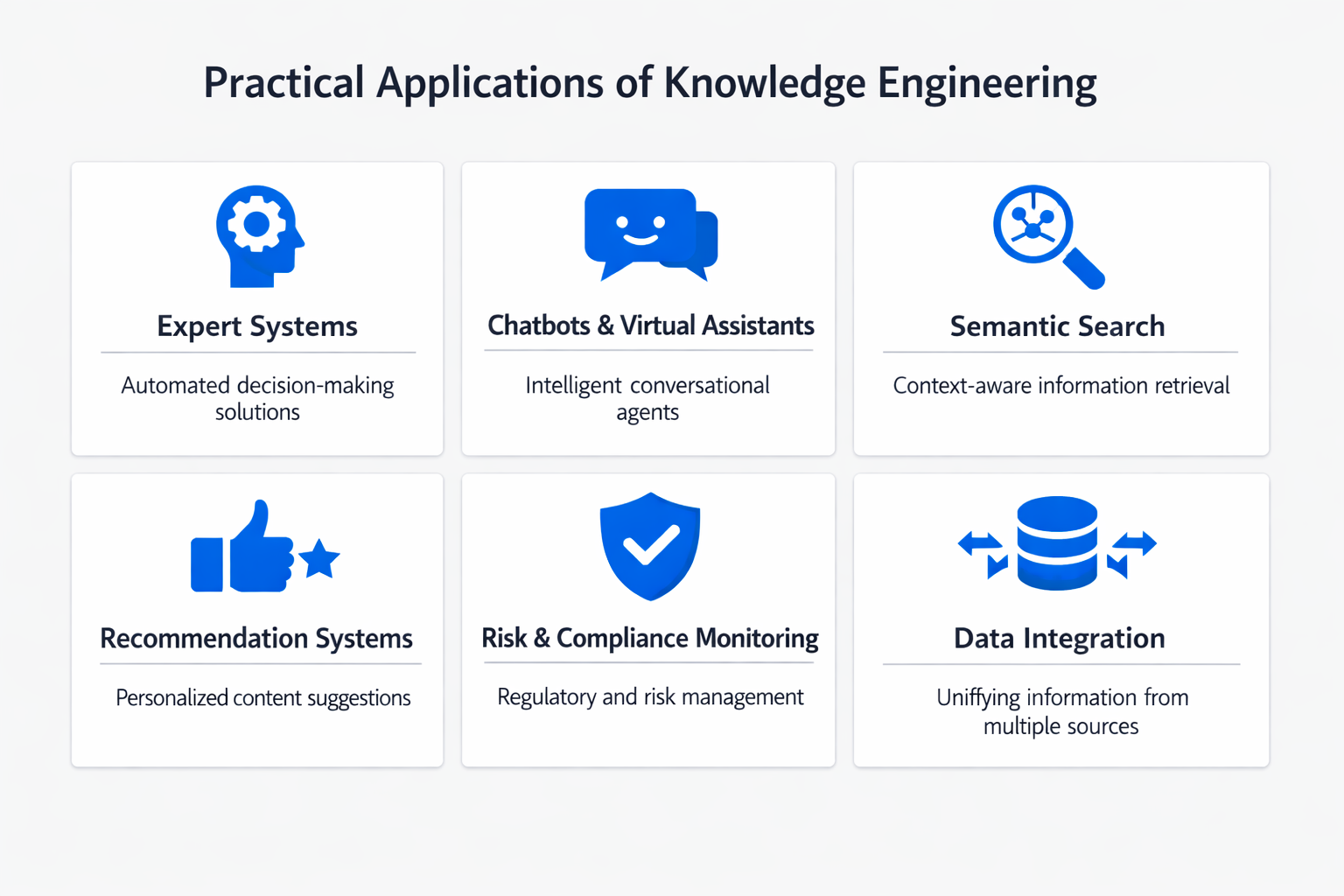 Practical Applications of Knowledge Engineering

Expert Systems

Automated decision-making solutions

Chatbots & Virtual Assistants

Intelligent conversational agents

Semantic Search

Context-aware information retrieval

Recommendation Systems

Personalized content suggestions

Risk & Compliance Monitoring

Regulatory and risk management

Data Integration

Uniffying information from multiple sources