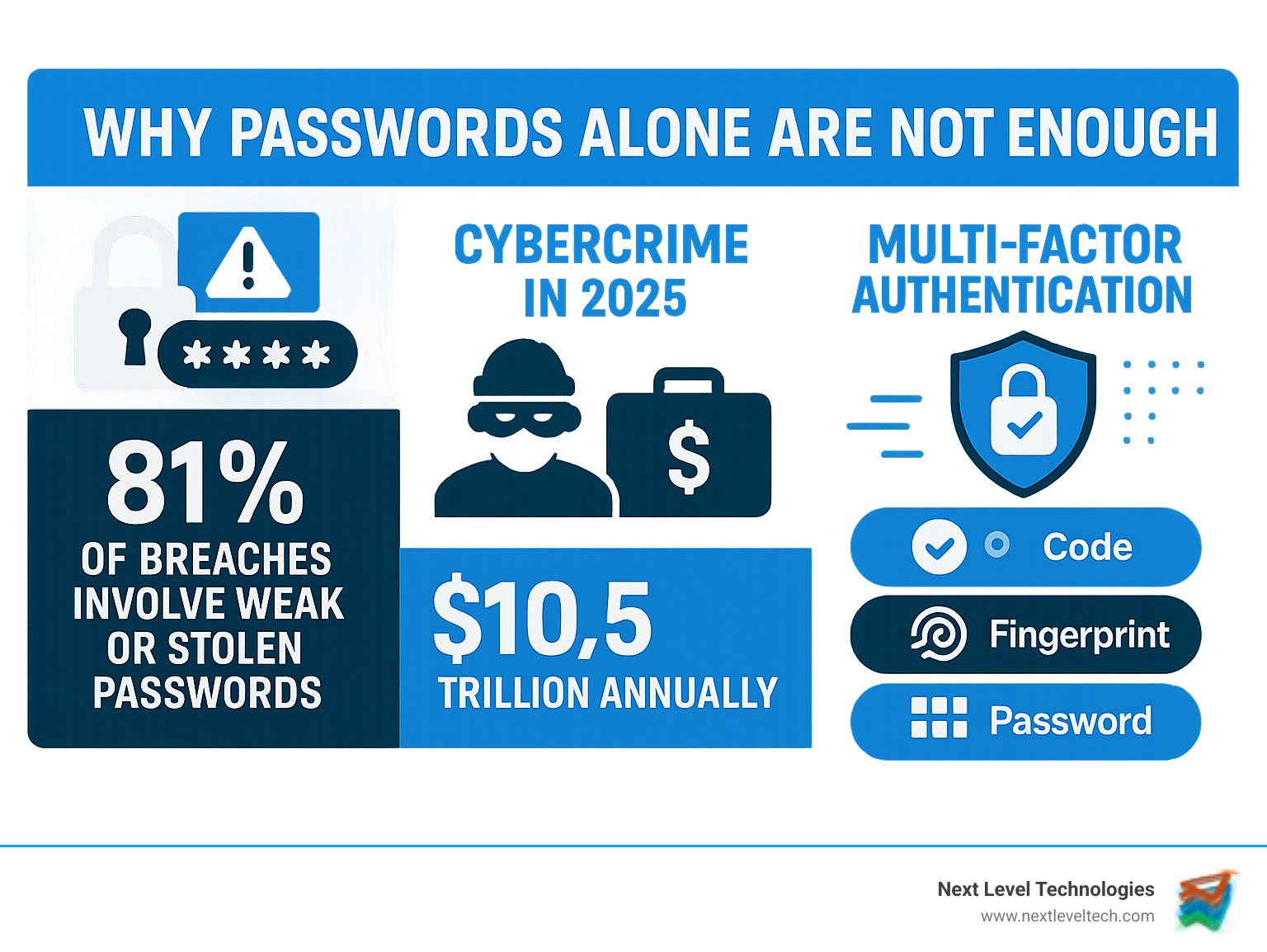 WHY PASSWORDS ALONE ARE NOT ENOUGH

****

81%
OF BREACHES INVOLVE WEAK OR STOLEN PASSWORDS

CYBERCRIME IN 2025

$

$10,5
TRILLION ANNUALLY

MULTI-FACTOR AUTHENTICATION

Code

Fingerprint

Password

Next Level Technologies
www.nextleveltech.com