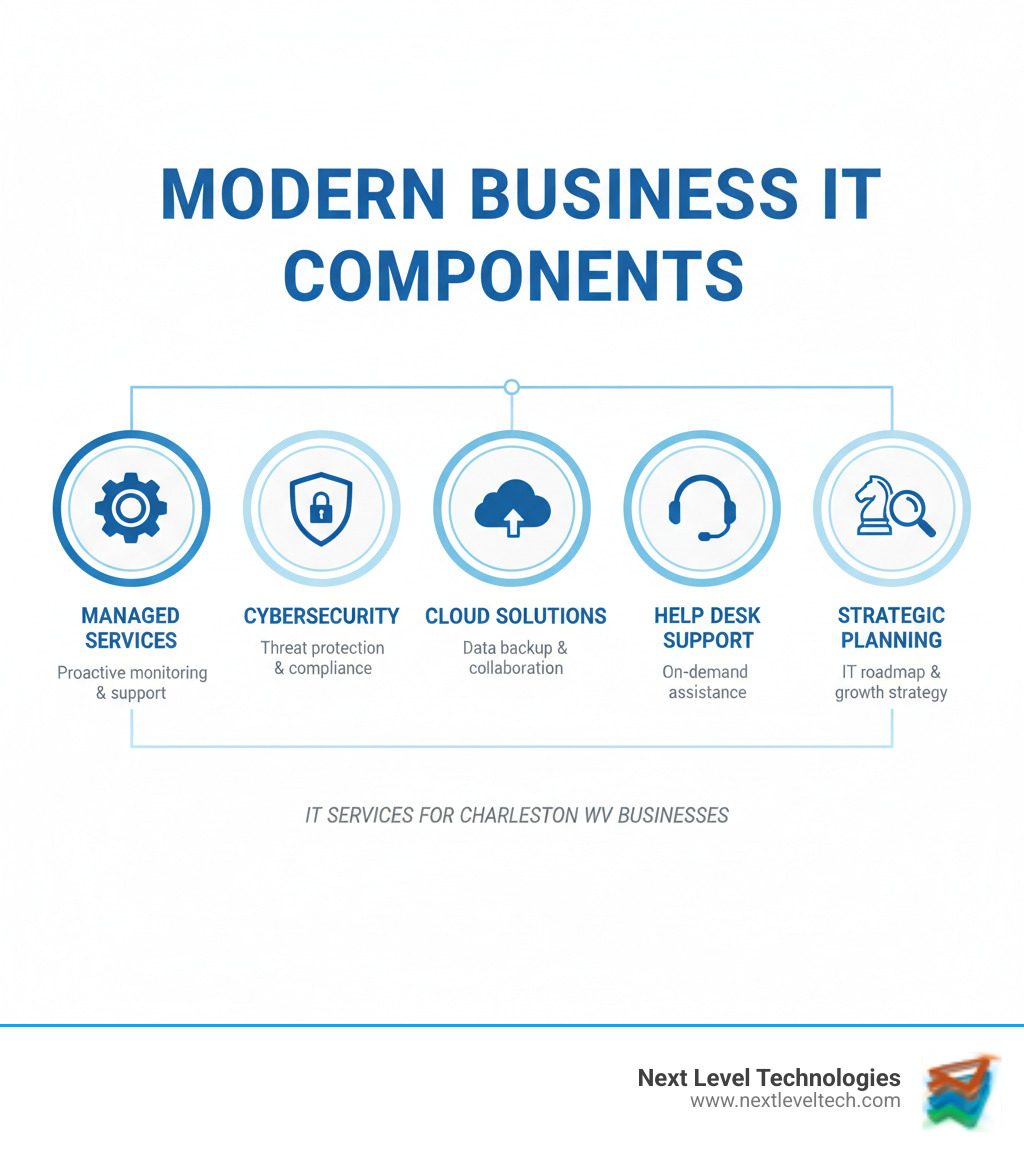 MODERN BUSINESS IT COMPONENTS

MANAGED SERVICES
Proactive monitoring & support

CYBERSECURITY
Threat protection & compliance

CLOUD SOLUTIONS
Data backup & collaboration

HELP DESK SUPPORT
On-demand assistance

STRATEGIC PLANNING
IT roadmap & growth strategy

IT SERVICES FOR CHARLESTON WV BUSINESSES

Next Level Technologies
www.nextleveltech.com