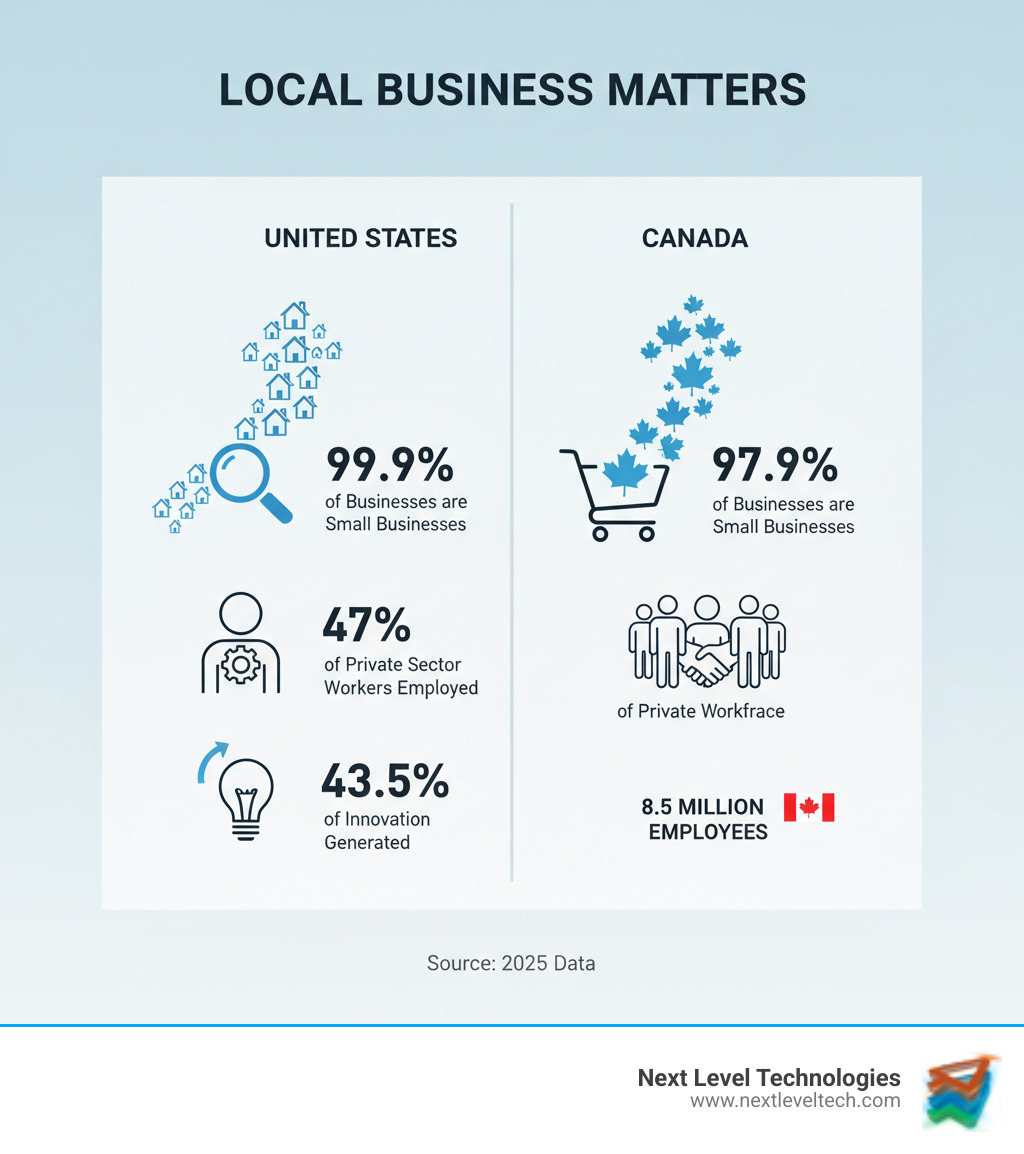 LOCAL BUSINESS MATTERS

UNITED STATES

99.9%
of Businesses are Small Businesses

47%
of Private Sector Workers Employed

43.5%
of Innovation Generated

CANADA

97.9%
of Businesses are Small Businesses

of Private Workfrace

8.5 MILLION EMPLOYEES

Source: 2025 Data

Next Level Technologies
www.nextleveltech.com