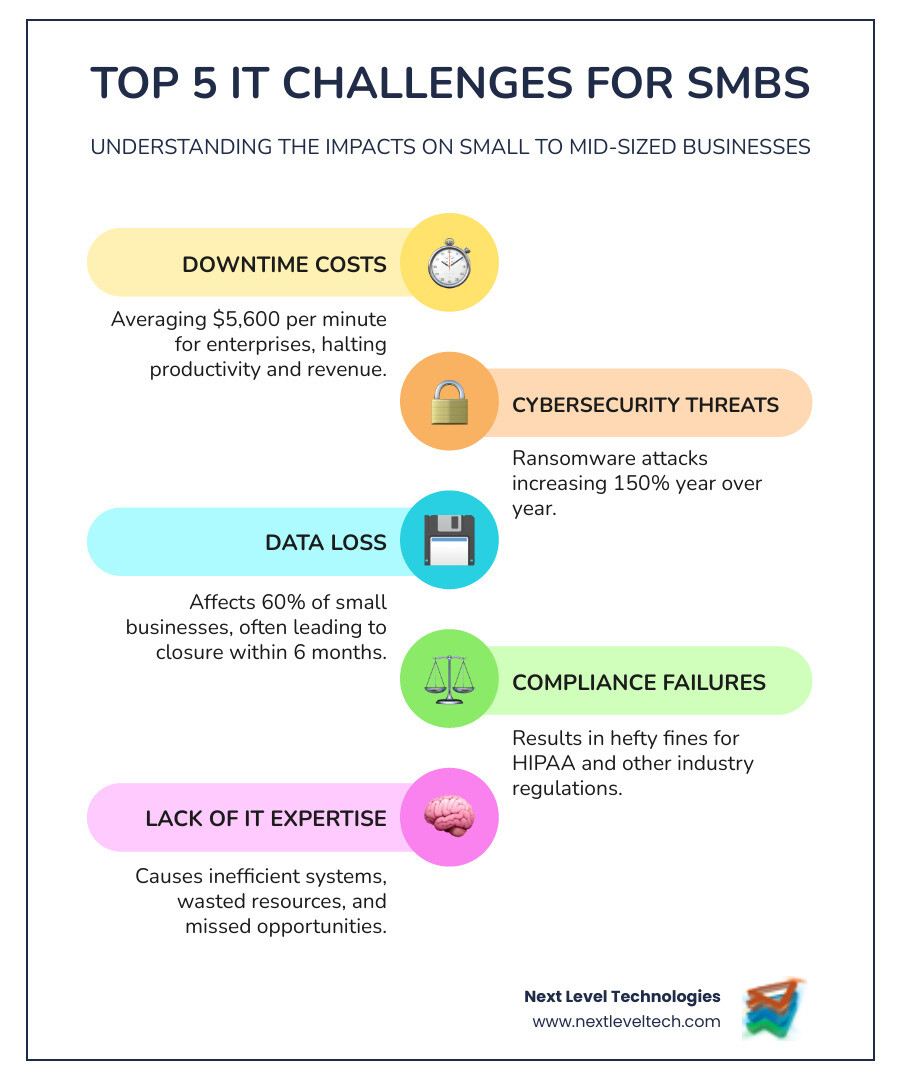 TOP 5 IT CHALLENGES FOR SMBS

UNDERSTANDING THE IMPACTS ON SMALL TO MID-SIZED BUSINESSES

DOWNTIME COSTS

Averaging \$5,600 per minute for enterprises, halting productivity and revenue.

CYBERSECURITY THREATS

Ransomware attacks increasing 150% year over year.

DATA LOSS

Affects 60% of small businesses, often leading to closure within 6 months.

COMPLIANCE FAILURES

Results in hefty fines for HIPAA and other industry regulations.

LACK OF IT EXPERTISE

Causes inefficient systems, wasted resources, and missed opportunities.

Next Level Technologies
www.nextleveltech.com