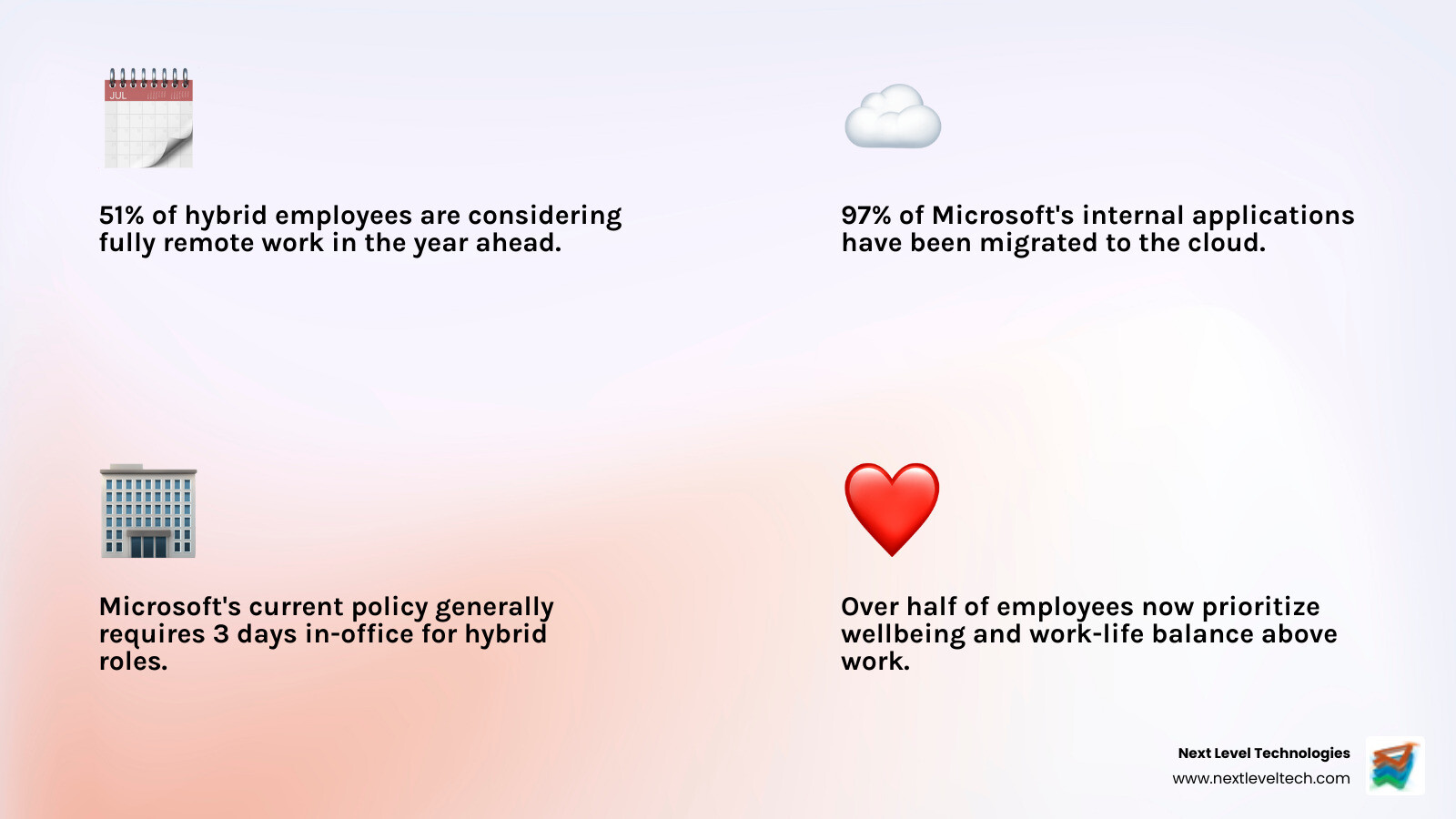 JUL

51% of hybrid employees are considering fully remote work in the year ahead.

97% of Microsoft's internal applications have been migrated to the cloud.

Microsoft's current policy generally requires 3 days in-office for hybrid roles.

Over half of employees now prioritize wellbeing and work-life balance above work.

Next Level Technologies
www.nextleveltech.com