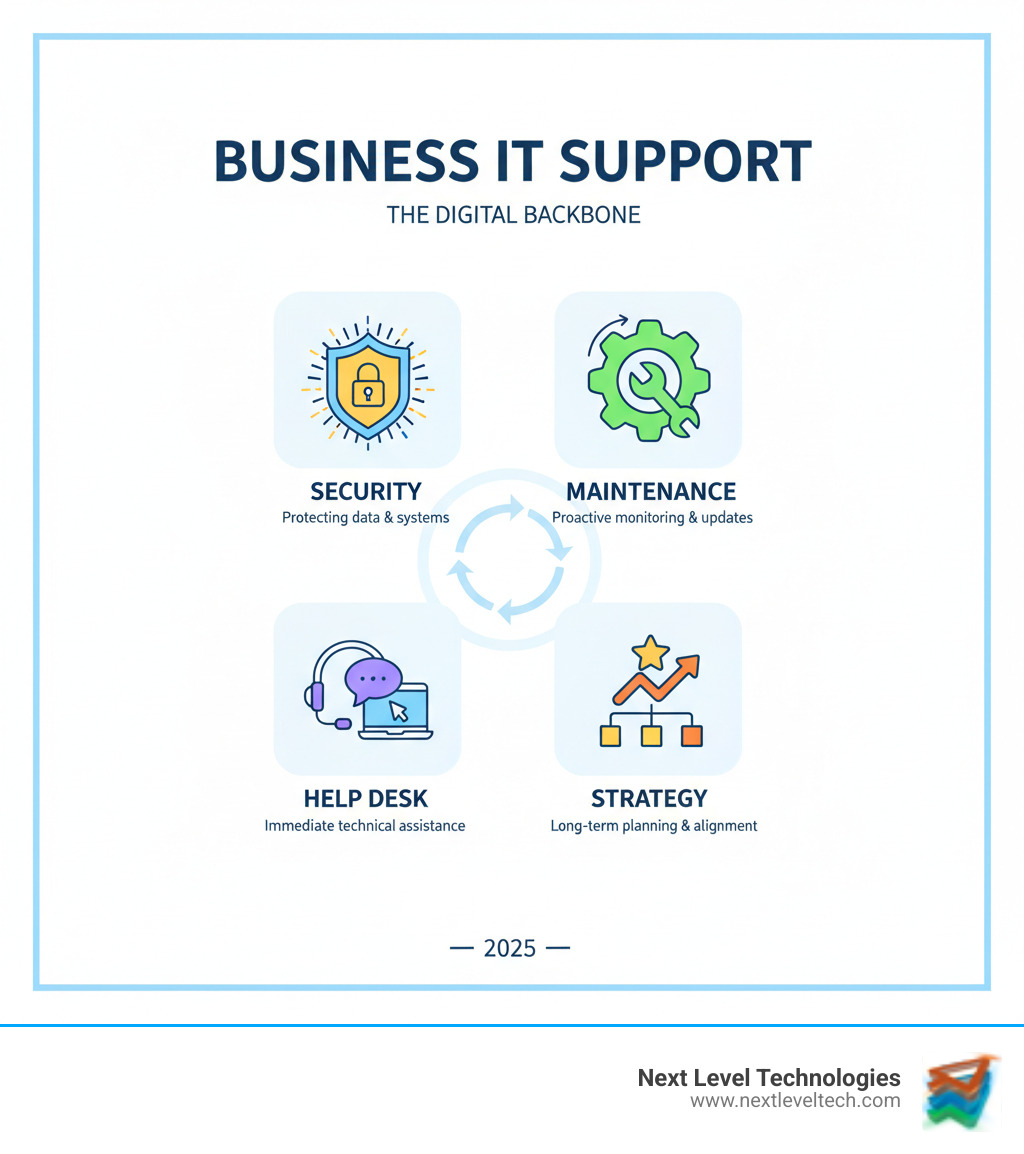 BUSINESS IT SUPPORT

THE DIGITAL BACKBONE

SECURITY
Protecting data & systems

MAINTENANCE
Proactive monitoring & updates

HELP DESK
Immediate technical assistance

STRATEGY
Long-term planning & alignment

— 2025 —

Next Level Technologies
www.nextleveltech.com