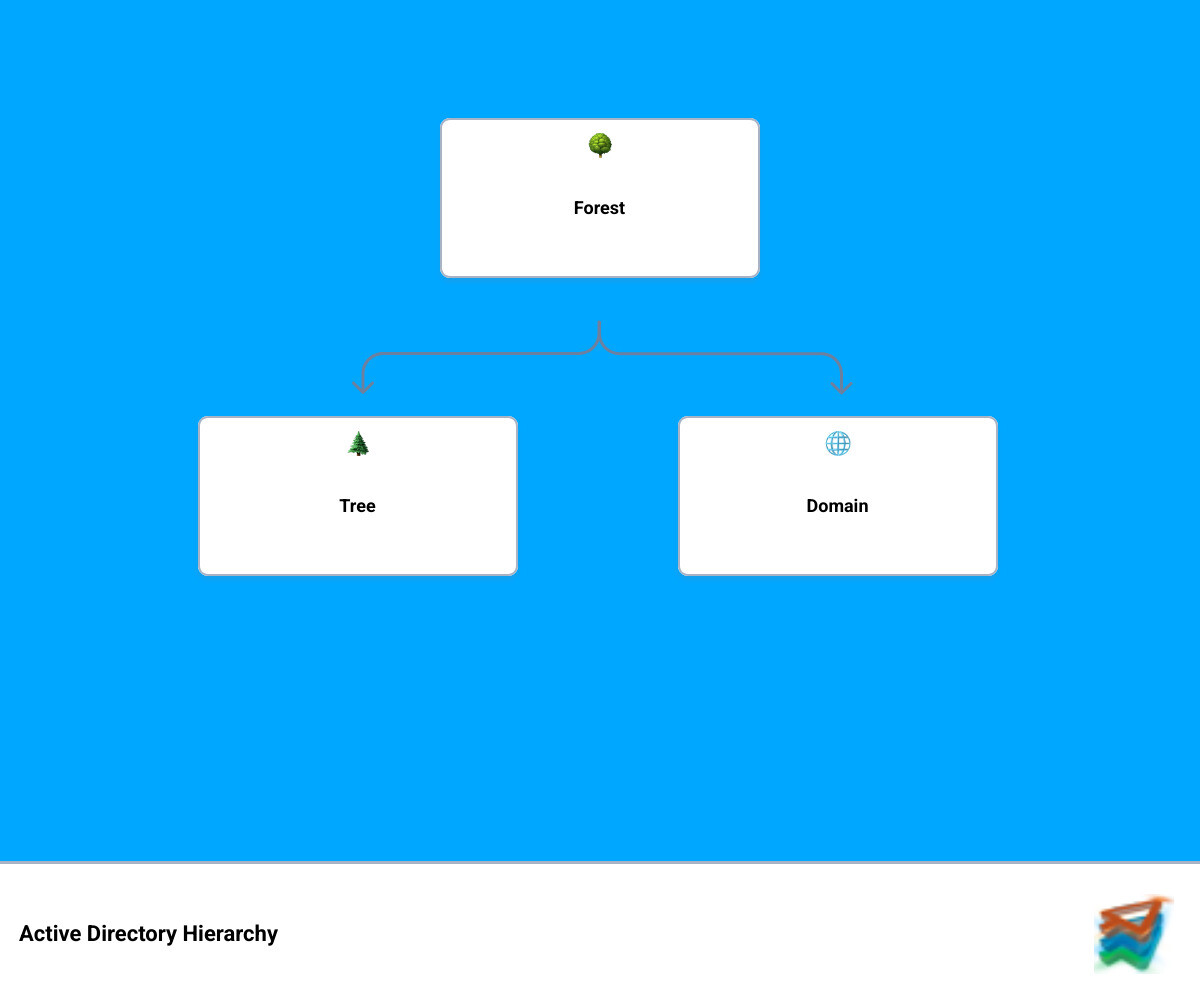 Forest

Tree

Domain

Active Directory Hierarchy