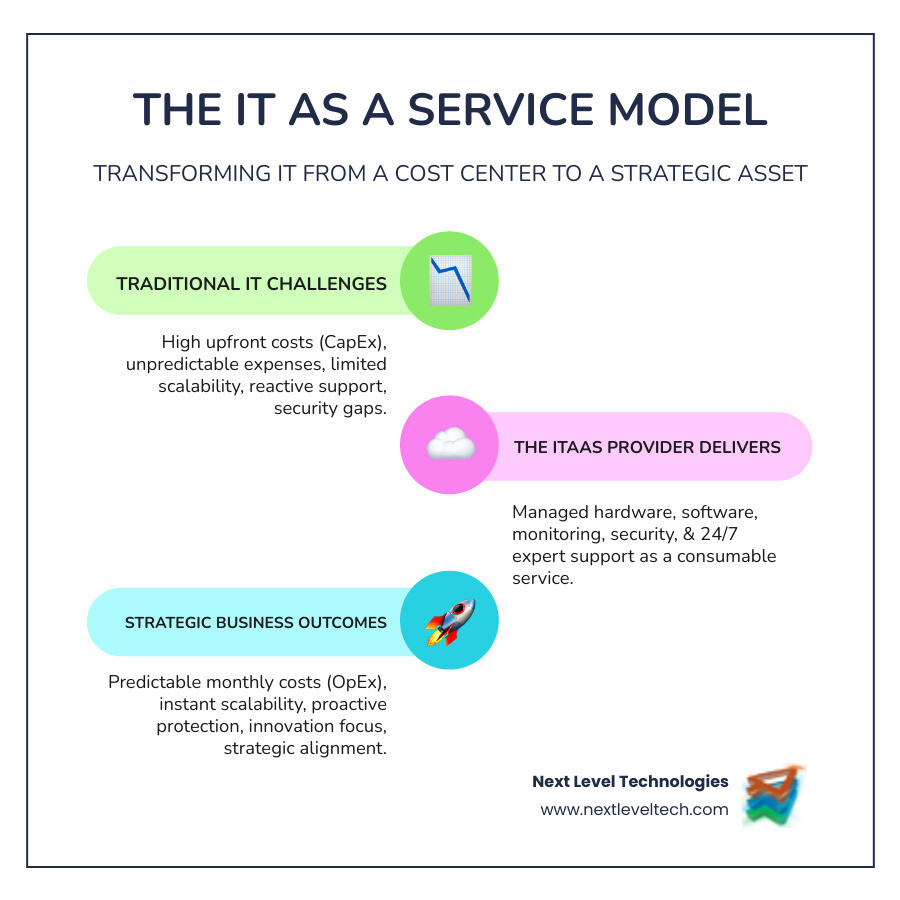 THE IT AS A SERVICE MODEL

TRANSFORMING IT FROM A COST CENTER TO A STRATEGIC ASSET

TRADITIONAL IT CHALLENGES

High upfront costs (CapEx), unpredictable expenses, limited scalability, reactive support, security gaps.

THE ITAAS PROVIDER DELIVERS

Managed hardware, software, monitoring, security, & 24/7 expert support as a consumable service.

STRATEGIC BUSINESS OUTCOMES

Predictable monthly costs (OpEx), instant scalability, proactive protection, innovation focus, strategic alignment.

Next Level Technologies
www.nextleveltech.com