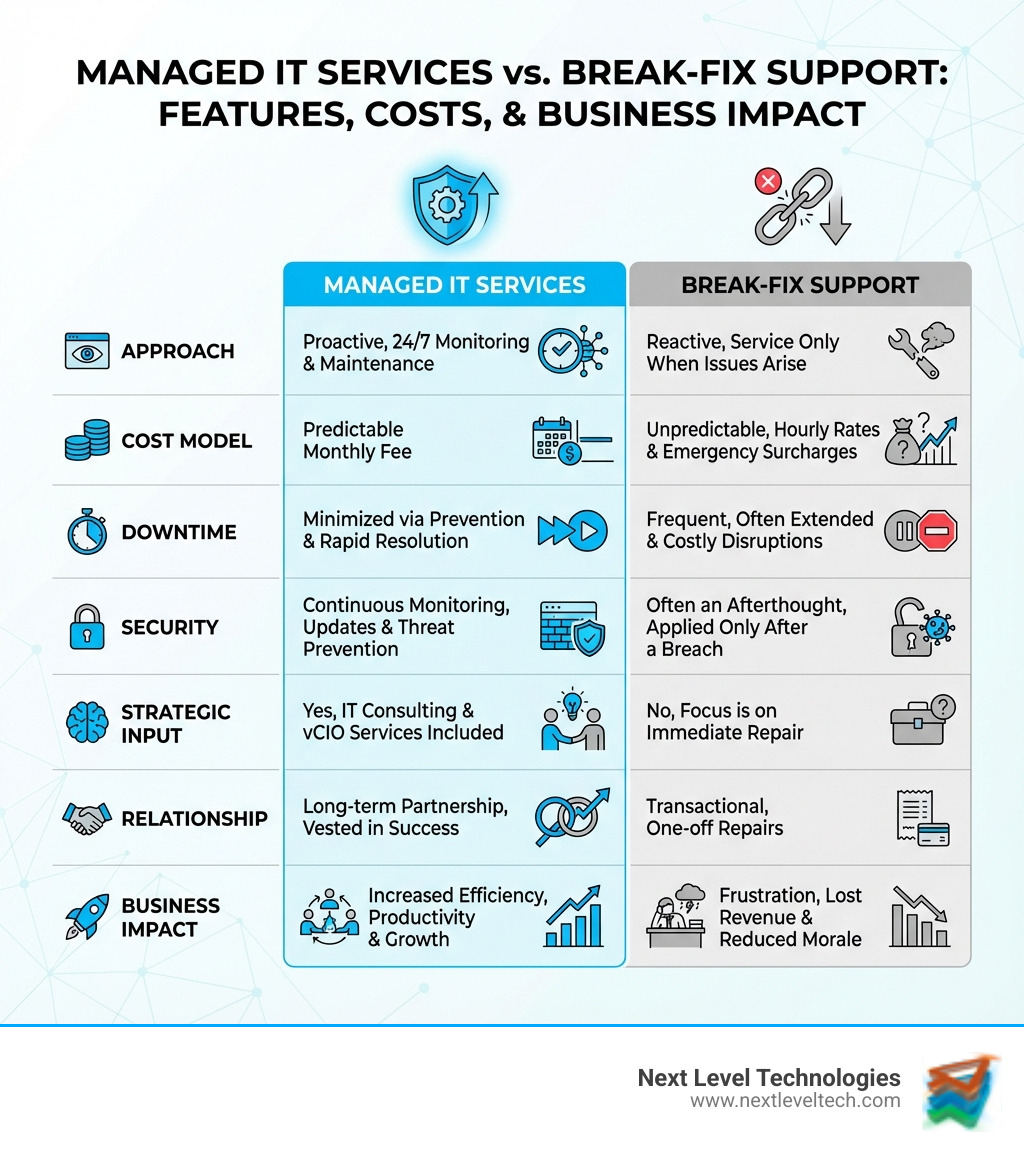 MANAGED IT SERVICES vs. BREAK-FIX SUPPORT: FEATURES, COSTS, & BUSINESS IMPACT

| | MANAGED IT SERVICES | BREAK-FIX SUPPORT |
|---|---|---|
| APPROACH | Proactive, 24/7 Monitoring & Maintenance | Reactive, Service Only When Issues Arise |
| COST MODEL | Predictable Monthly Fee | Unpredictable, Hourly Rates & Emergency Surcharges |
| DOWNTIME | Minimized via Prevention & Rapid Resolution | Frequent, Often Extended & Costly Disruptions |
| SECURITY | Continuous Monitoring, Updates & Threat Prevention | Often an Afterthought, Applied Only After a Breach |
| STRATEGIC INPUT | Yes, IT Consulting & vCIO Services Included | No, Focus is on Immediate Repair |
| RELATIONSHIP | Long-term Partnership, Vested in Success | Transactional, One-off Repairs |
| BUSINESS IMPACT | Increased Efficiency, Productivity & Growth | Frustration, Lost Revenue & Reduced Morale |

Next Level Technologies
www.nextleveltech.com