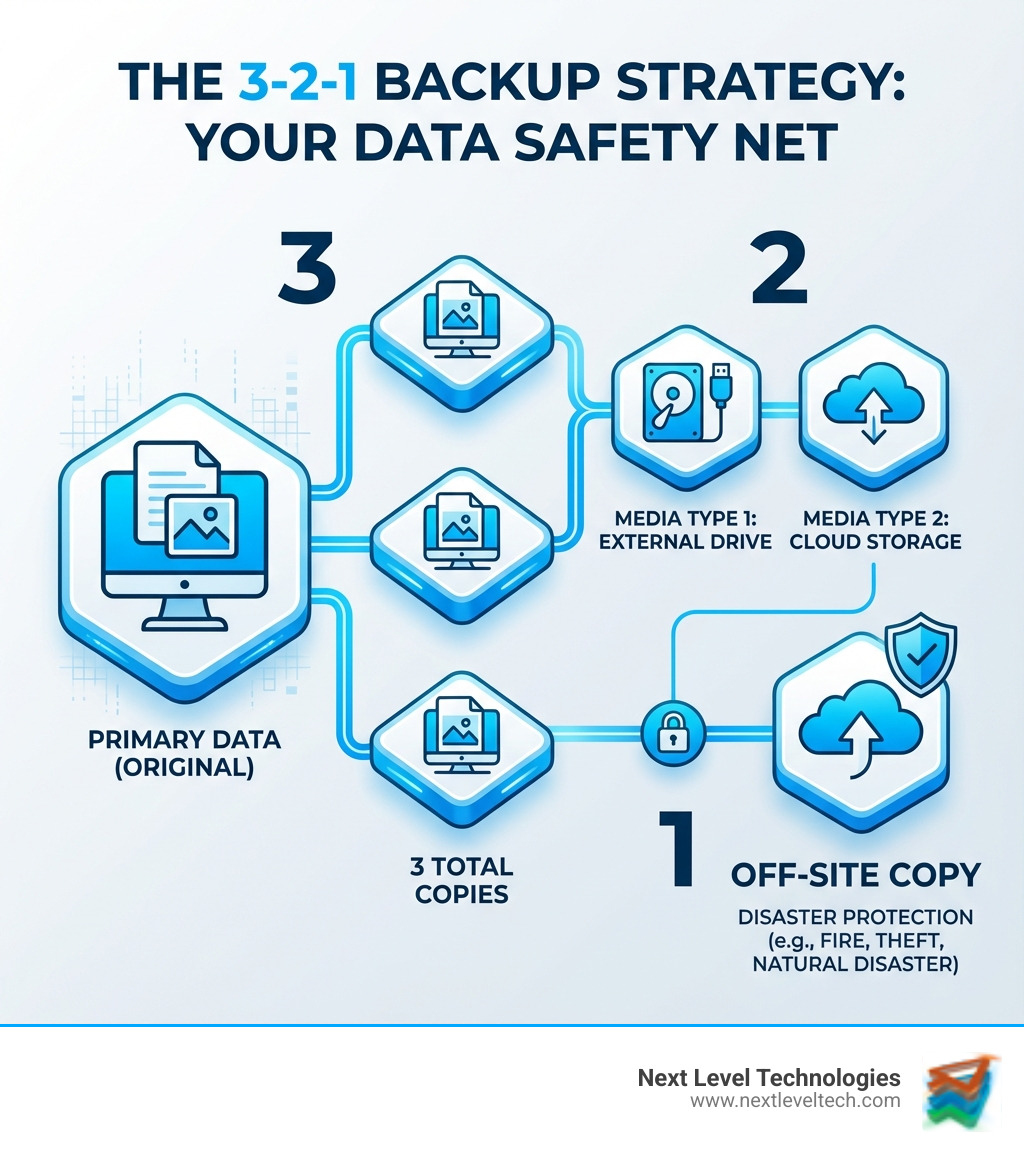 THE 3-2-1 BACKUP STRATEGY: YOUR DATA SAFETY NET

3

2

MEDIA TYPE 1: EXTERNAL DRIVE

MEDIA TYPE 2: CLOUD STORAGE

PRIMARY DATA (ORIGINAL)

3 TOTAL COPIES

1

OFF-SITE COPY

DISASTER PROTECTION (e.g., FIRE, THEFT, NATURAL DISASTER)

Next Level Technologies
www.nextleveltech.com