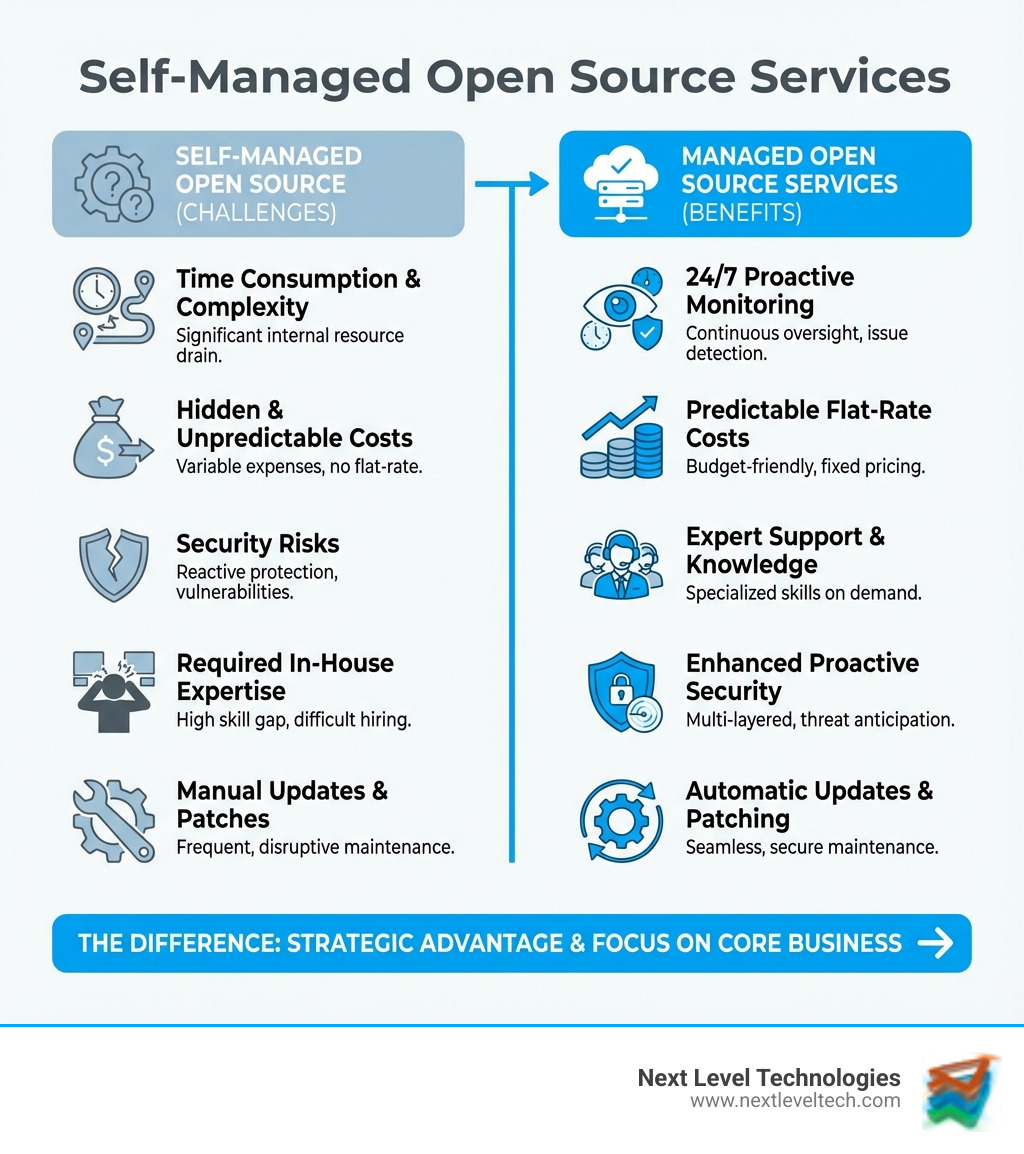 Self-Managed Open Source Services

SELF-MANAGED OPEN SOURCE (CHALLENGES)

Time Consumption & Complexity
Significant internal resource drain.

Hidden & Unpredictable Costs
Variable expenses, no flat-rate.

Security Risks
Reactive protection, vulnerabilities.

Required In-House Expertise
High skill gap, difficult hiring.

Manual Updates & Patches
Frequent, disruptive maintenance.

MANAGED OPEN SOURCE SERVICES (BENEFITS)

24/7 Proactive Monitoring
Continuous oversight, issue detection.

Predictable Flat-Rate Costs
Budget-friendly, fixed pricing.

Expert Support & Knowledge
Specialized skills on demand.

Enhanced Proactive Security
Multi-layered, threat anticipation.

Automatic Updates & Patching
Seamless, secure maintenance.

THE DIFFERENCE: STRATEGIC ADVANTAGE & FOCUS ON CORE BUSINESS

Next Level Technologies
www.nextleveltech.com