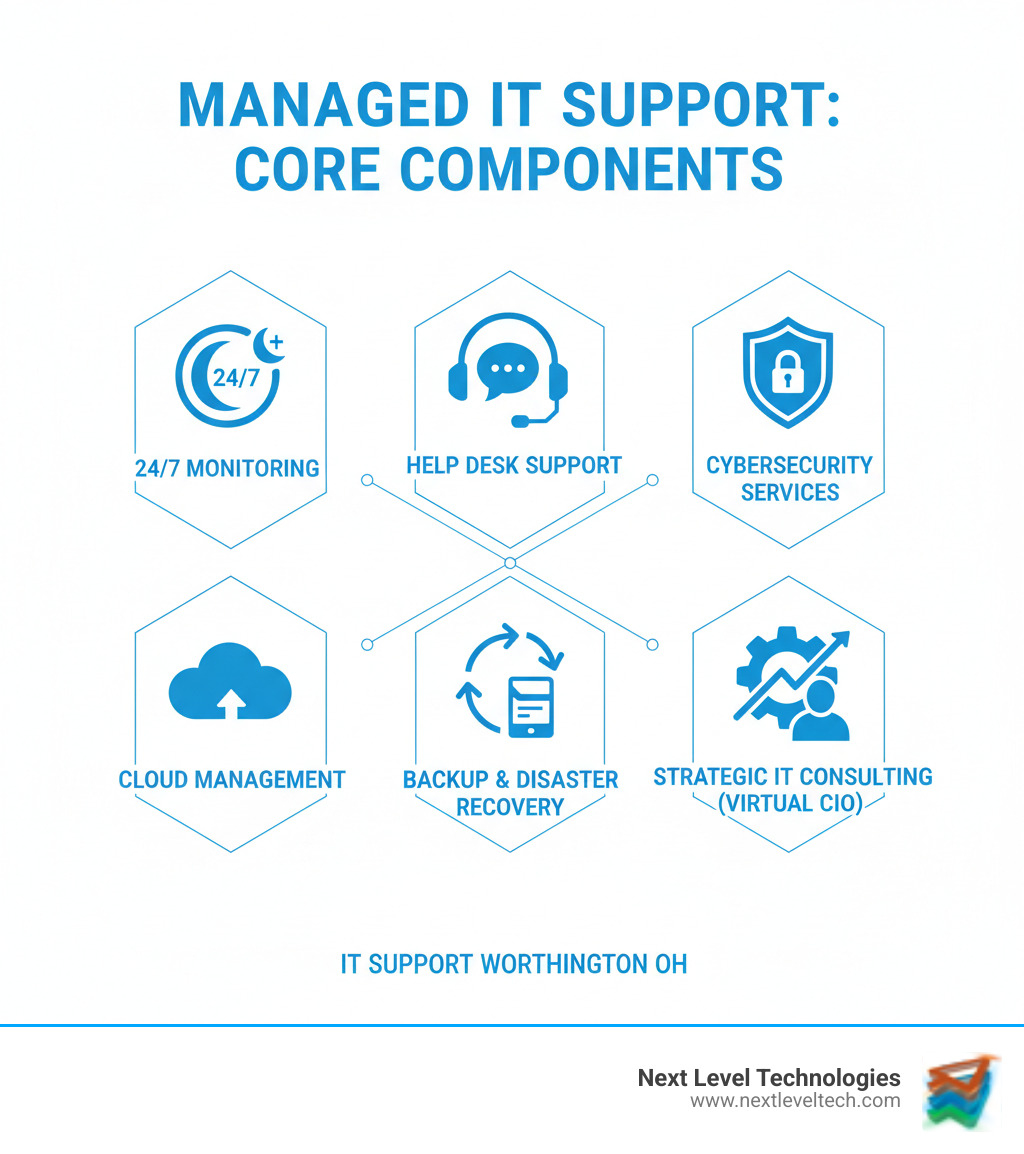 MANAGED IT SUPPORT: CORE COMPONENTS

24/7

24/7 MONITORING

HELP DESK SUPPORT

CYBERSECURITY SERVICES

CLOUD MANAGEMENT

BACKUP & DISASTER RECOVERY

STRATEGIC IT CONSULTING (VIRTUAL CIO)

IT SUPPORT WORTHINGTON OH

Next Level Technologies
www.nextleveltech.com