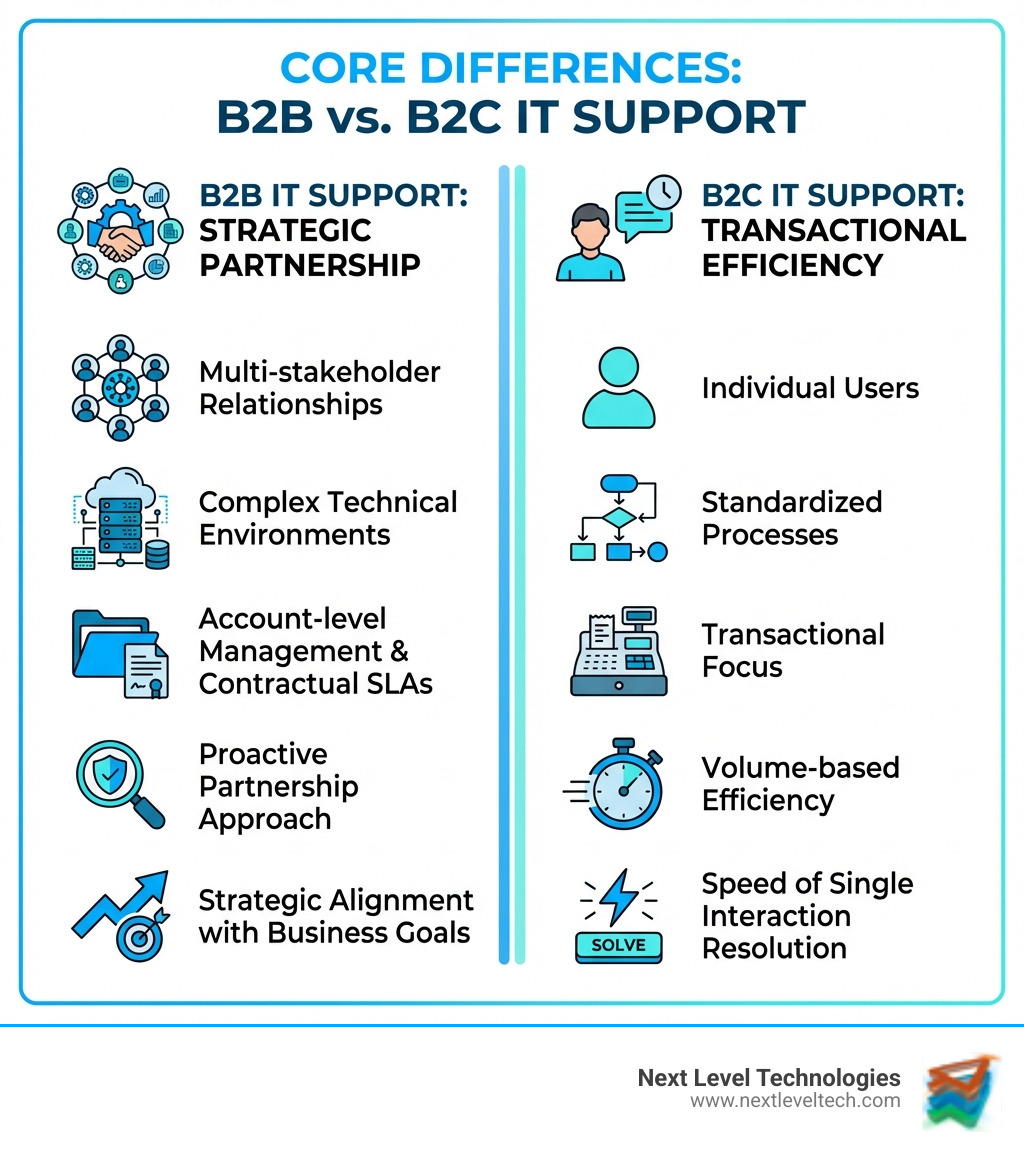 CORE DIFFERENCES:
B2B vs. B2C IT SUPPORT

B2B IT SUPPORT:
STRATEGIC PARTNERSHIP

Multi-stakeholder Relationships

Complex Technical Environments

Account-level Management & Contractual SLAs

Proactive Partnership Approach

Strategic Alignment with Business Goals

B2C IT SUPPORT:
TRANSACTIONAL EFFICIENCY

Individual Users

Standardized Processes

Transactional Focus

Volume-based Efficiency

SOLVE

Speed of Single Interaction Resolution

Next Level Technologies
www.nextleveltech.com