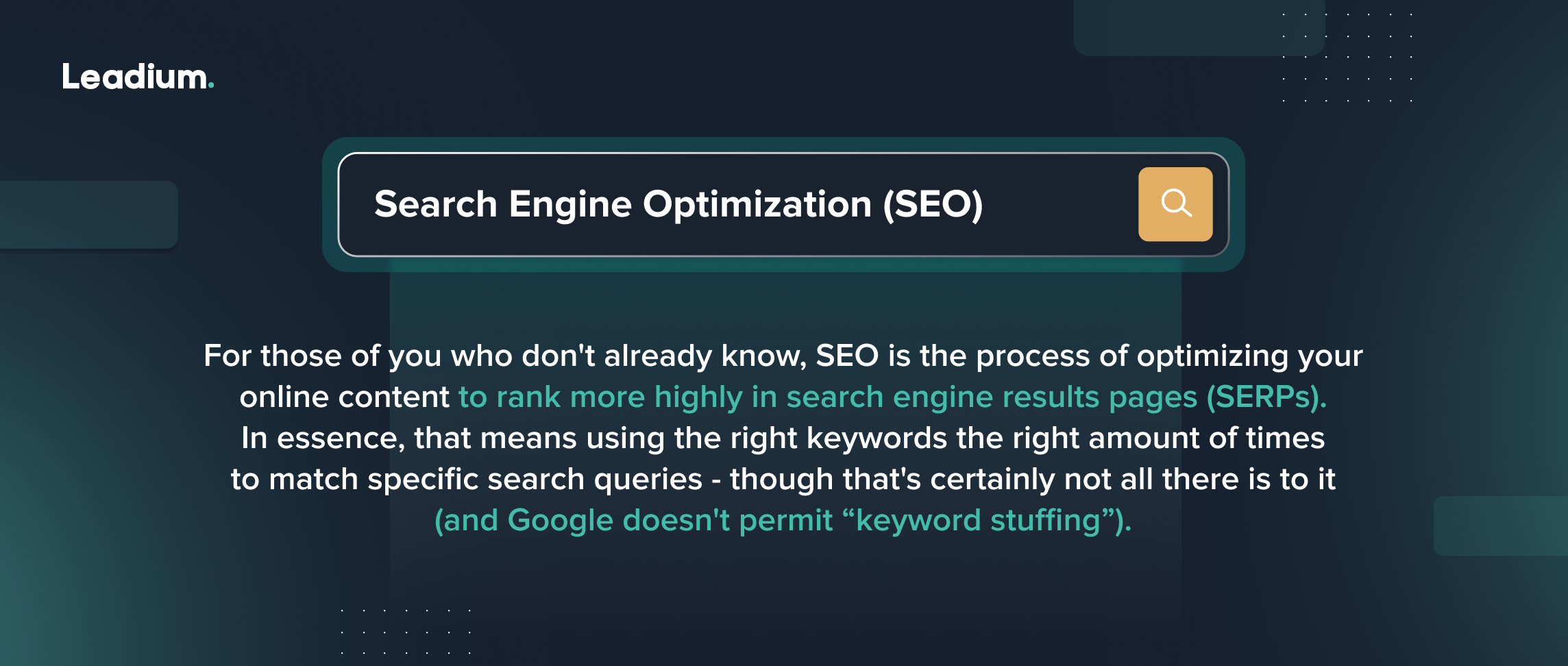 Leadium.

Search Engine Optimization (SEO)

For those of you who don't already know, SEO is the process of optimizing your online content to rank more highly in search engine results pages (SERPs). In essence, that means using the right keywords the right amount of times to match specific search queries - though that's certainly not all there is to it (and Google doesn't permit "keyword stuffing").