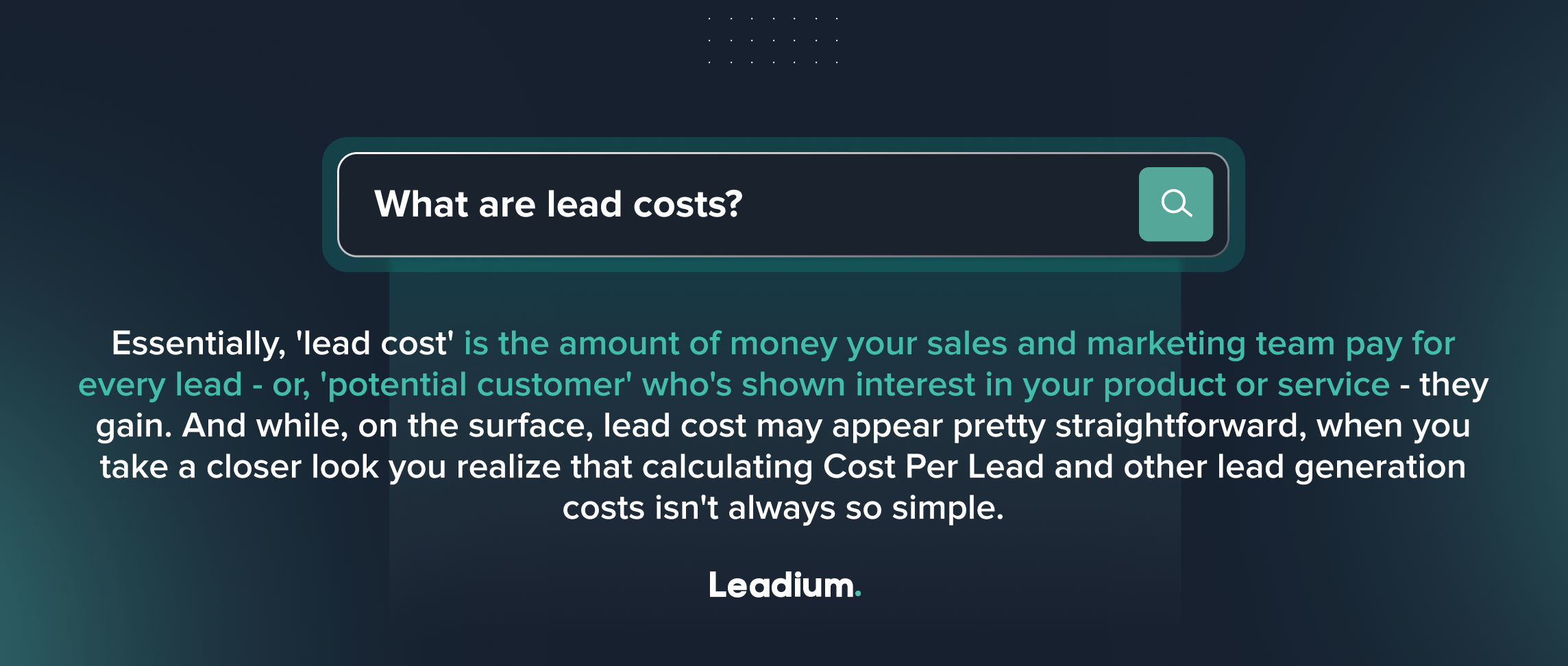 What are lead costs?

Essentially, 'lead cost' is the amount of money your sales and marketing team pay for every lead - or, 'potential customer' who's shown interest in your product or service - they gain. And while, on the surface, lead cost may appear pretty straightforward, when you take a closer look you realize that calculating Cost Per Lead and other lead generation costs isn't always so simple.

Leadium.