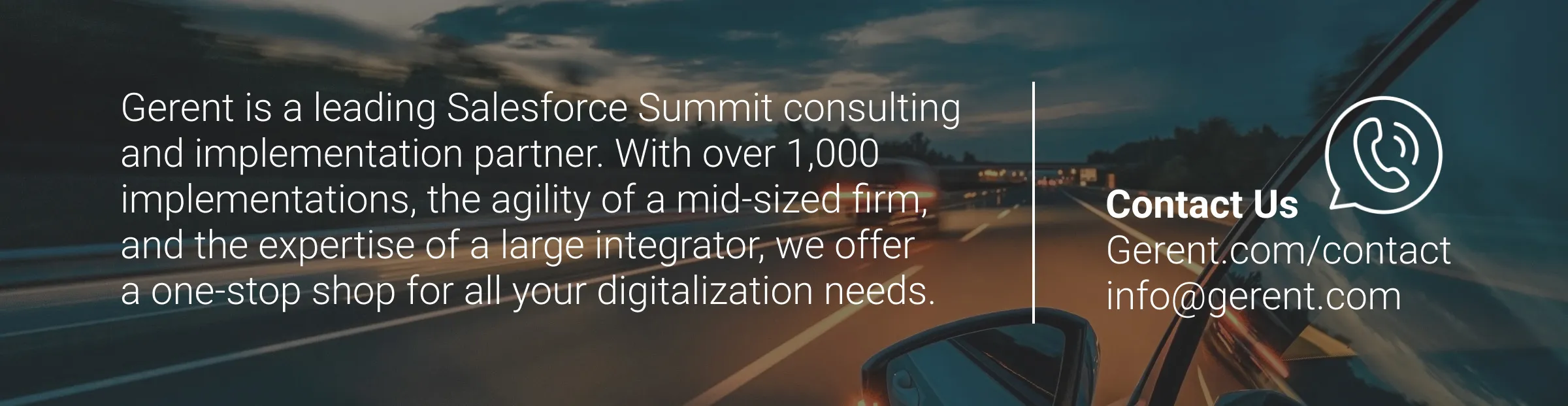 Gerent is a leading Salesforce Summit consulting and implementation partner. With over 1,000 implementations, the agility of a mid-sized firm, and the expertise of a large integrator, we offer a one-stop shop for all your digitalization needs.

Contact Us
Gerent.com/contact
info@gerent.com