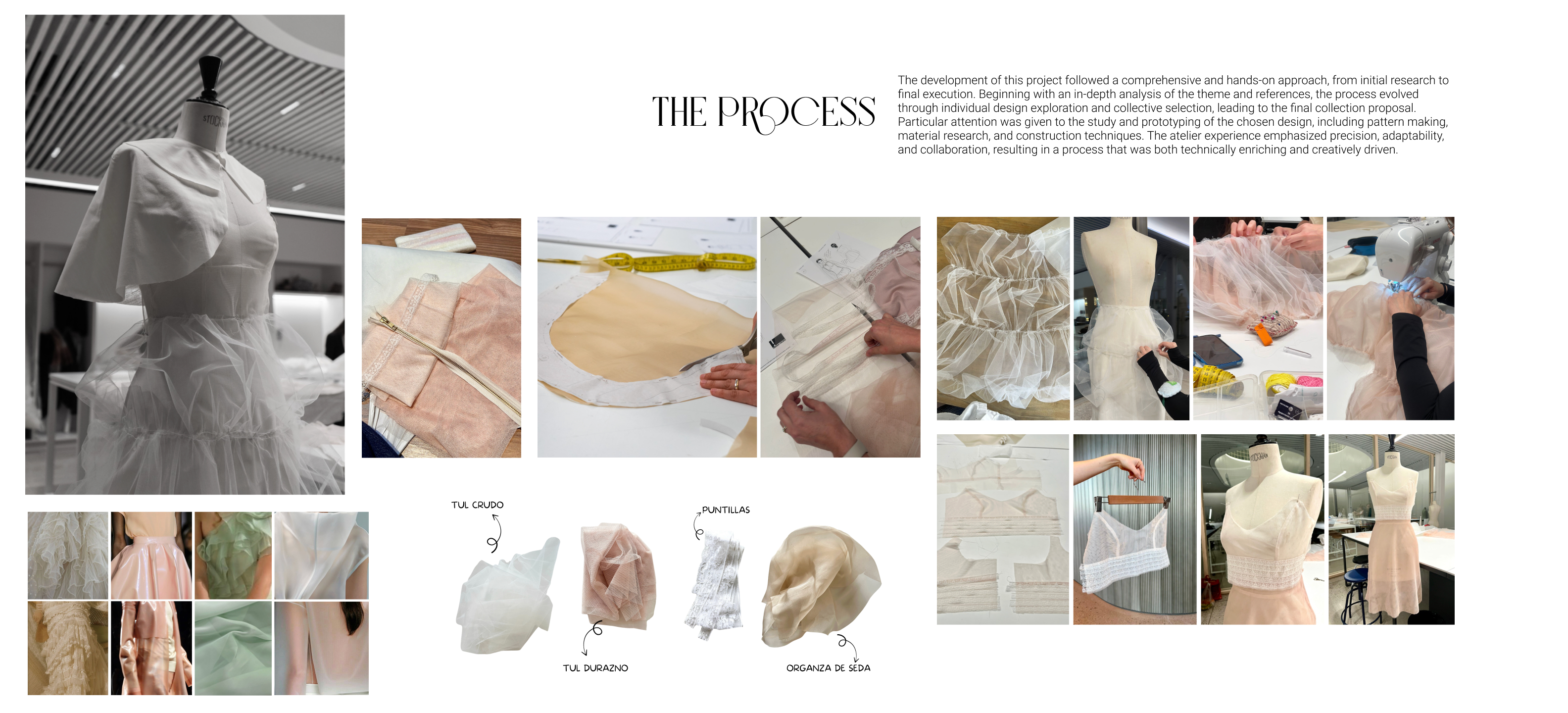 THE PROCESS

The development of this project followed a comprehensive and hands-on approach, from initial research to final execution. Beginning with an in-depth analysis of the theme and references, the process evolved through individual design exploration and collective selection, leading to the final collection proposal. Particular attention was given to the study and prototyping of the chosen design, including pattern making, material research, and construction techniques. The atelier experience emphasized precision, adaptability, and collaboration, resulting in a process that was both technically enriching and creatively driven.

TUL CRUDO

TUL DURAZNO

PUNTILLAS

ORGANZA DE SEDA