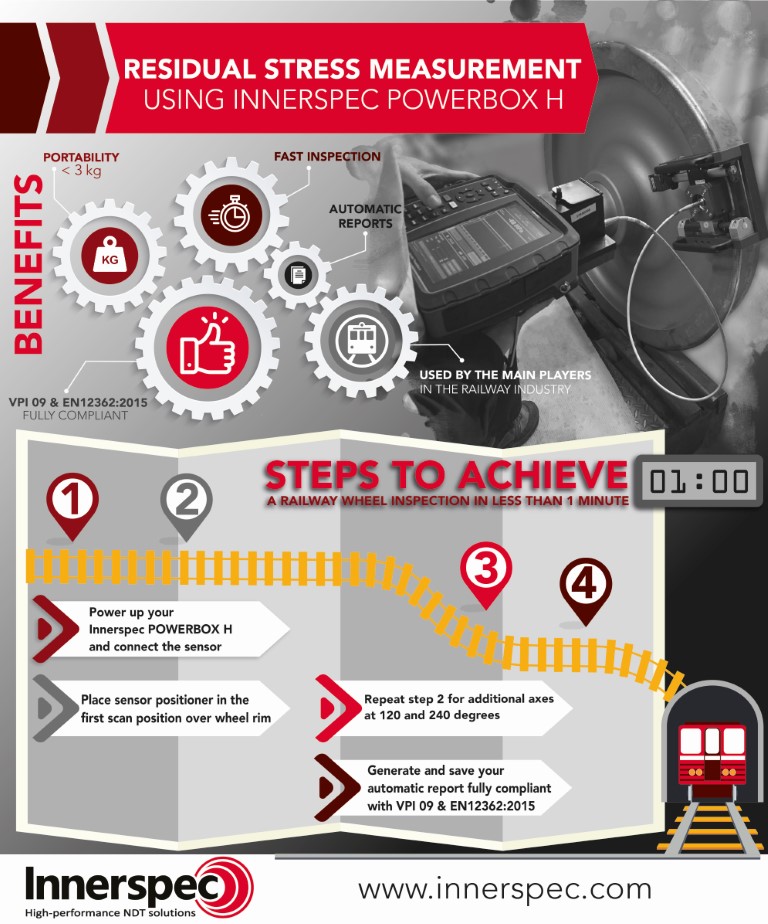 RESIDUAL STRESS MEASUREMENT
USING INNERSPEC POWERBOX H

BENEFITS

PORTABILITY
< 3 kg

KG

FAST INSPECTION

AUTOMATIC REPORTS

VPI 09 & EN12362:2015
FULLY COMPLIANT

USED BY THE MAIN PLAYERS
IN THE RAILWAY INDUSTRY

STEPS TO ACHIEVE
A RAILWAY WHEEL INSPECTION IN LESS THAN 1 MINUTE

01:00

1

2

3

4

Power up your Innerspec POWERBOX H and connect the sensor

Place sensor positioner in the first scan position over wheel rim

Repeat step 2 for additional axes at 120 and 240 degrees

Generate and save your automatic report fully compliant with VPI 09 & EN12362:2015

Innerspec
High-performance NDT solutions

www.innerspec.com