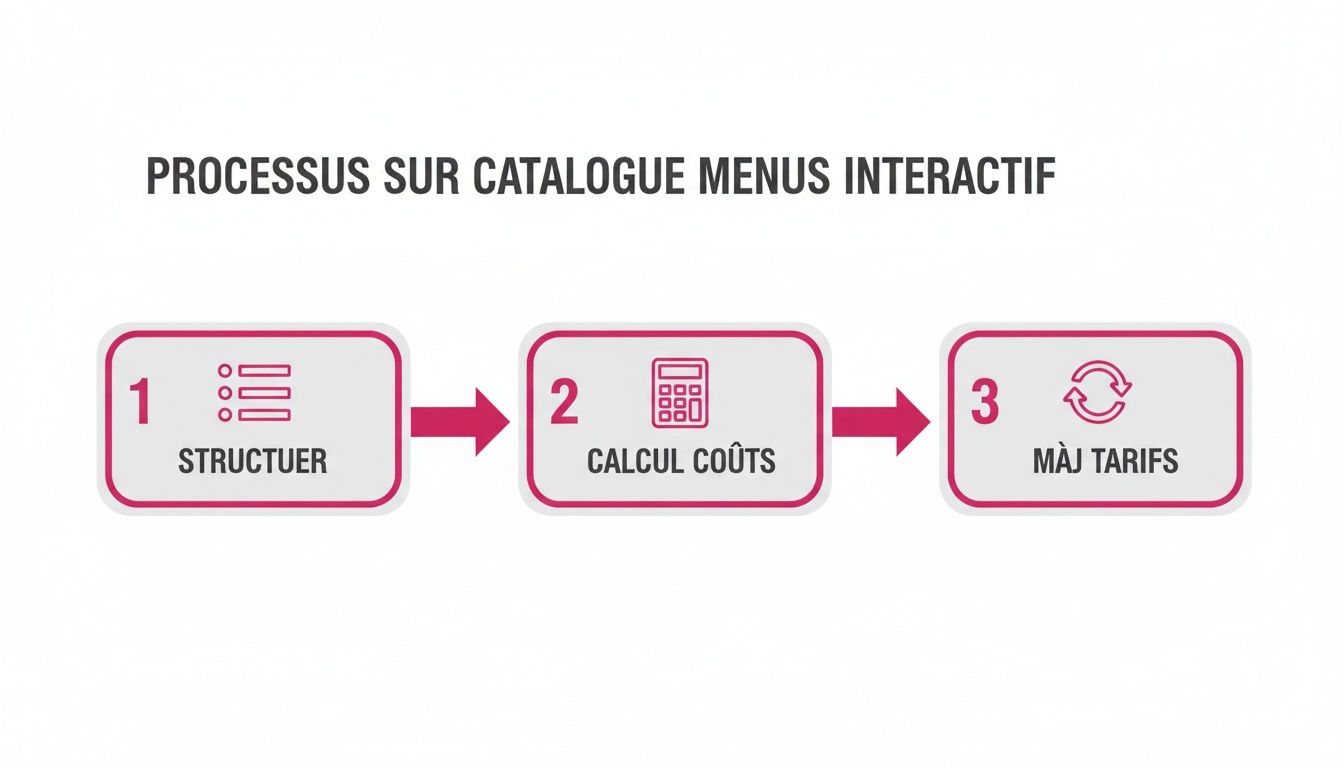 PROCESSUS SUR CATALOGUE MENUS INTERACTIF

1
STRUCTUER

2
CALCUL COÛTS

3
MÀJ TARIFS