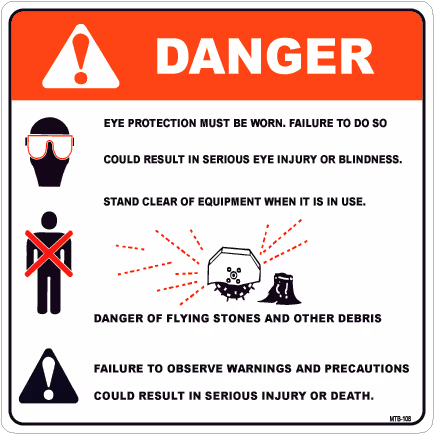 DANGER

EYE PROTECTION MUST BE WORN. FAILURE TO DO SO COULD RESULT IN SERIOUS EYE INJURY OR BLINDNESS.

STAND CLEAR OF EQUIPMENT WHEN IT IS IN USE.

DANGER OF FLYING STONES AND OTHER DEBRIS

FAILURE TO OBSERVE WARNINGS AND PRECAUTIONS COULD RESULT IN SERIOUS INJURY OR DEATH.

MTB-108