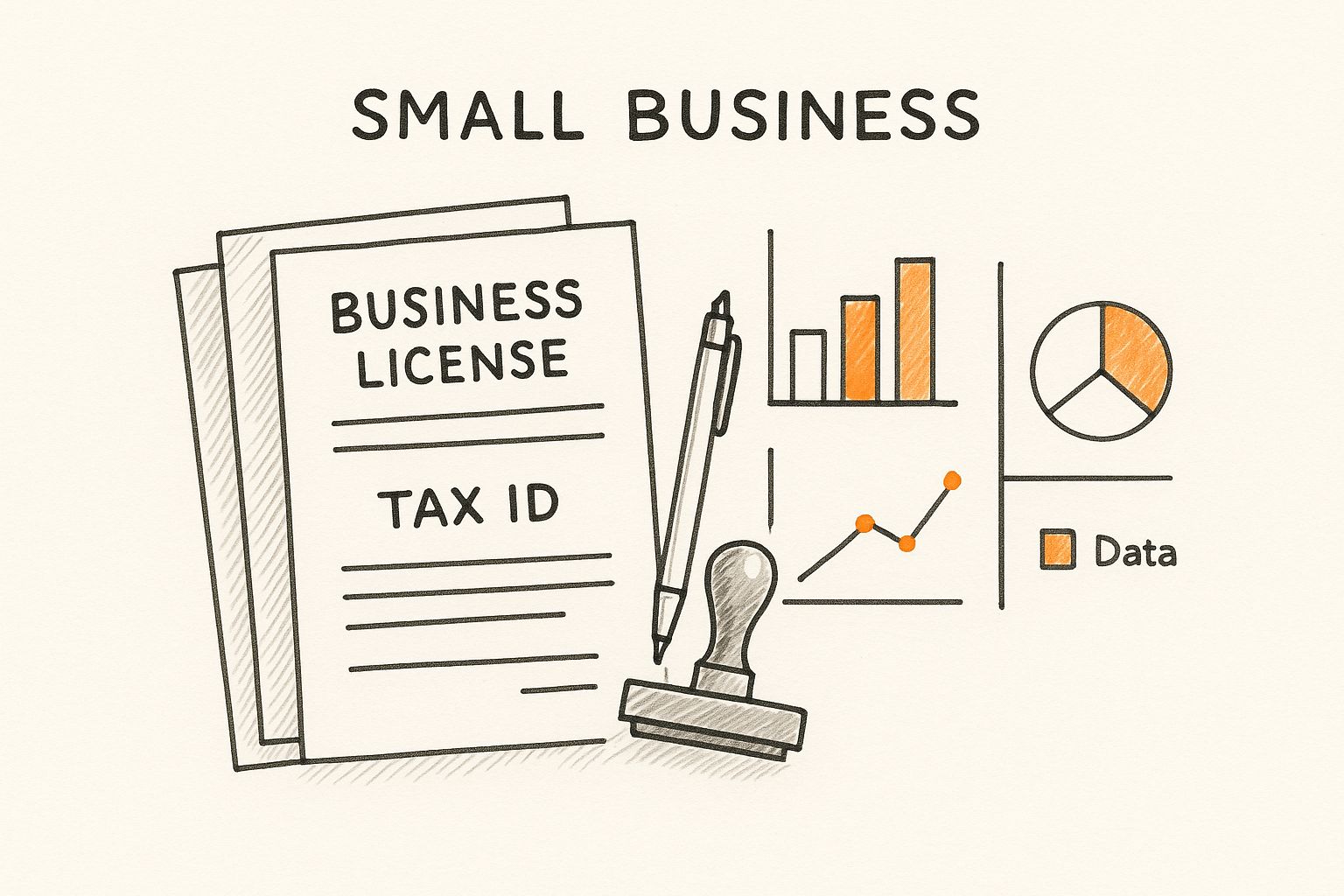 SMALL BUSINESS

BUSINESS LICENSE

TAX ID

Data