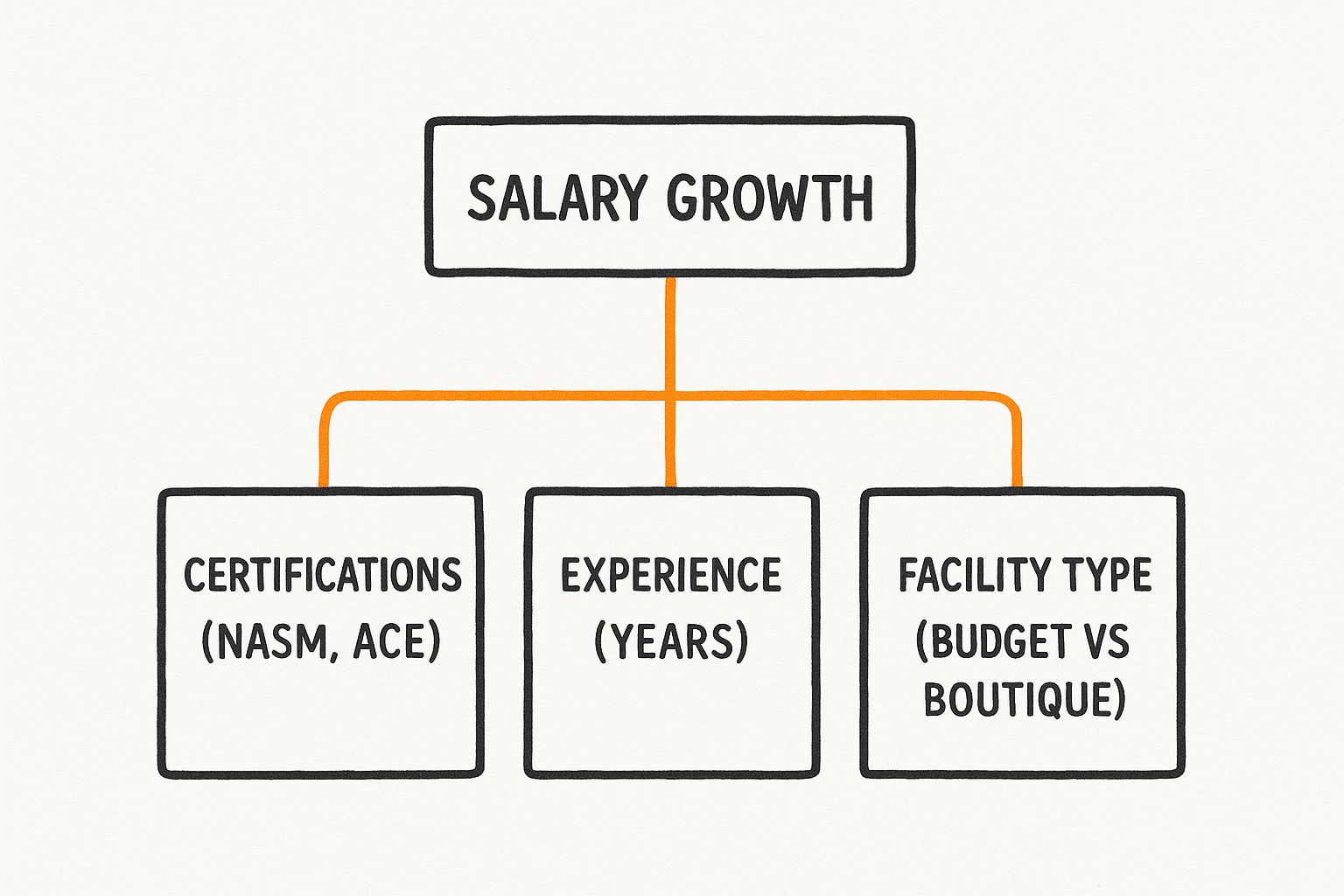 SALARY GROWTH

CERTIFICATIONS (NASM, ACE)

EXPERIENCE (YEARS)

FACILITY TYPE (BUDGET VS BOUTIQUE)