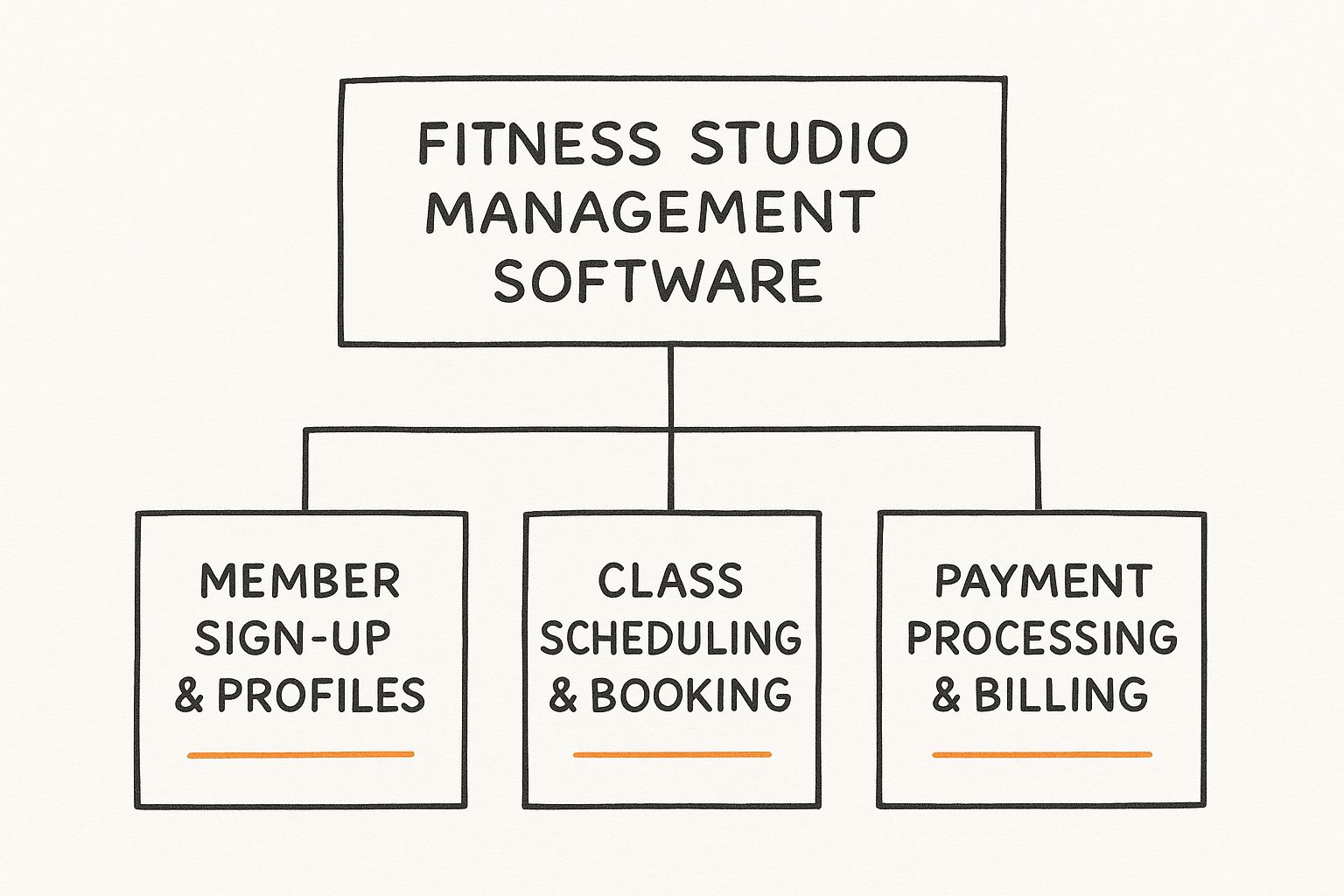 FITNESS STUDIO MANAGEMENT SOFTWARE

MEMBER SIGN-UP & PROFILES

CLASS SCHEDULING & BOOKING

PAYMENT PROCESSING & BILLING