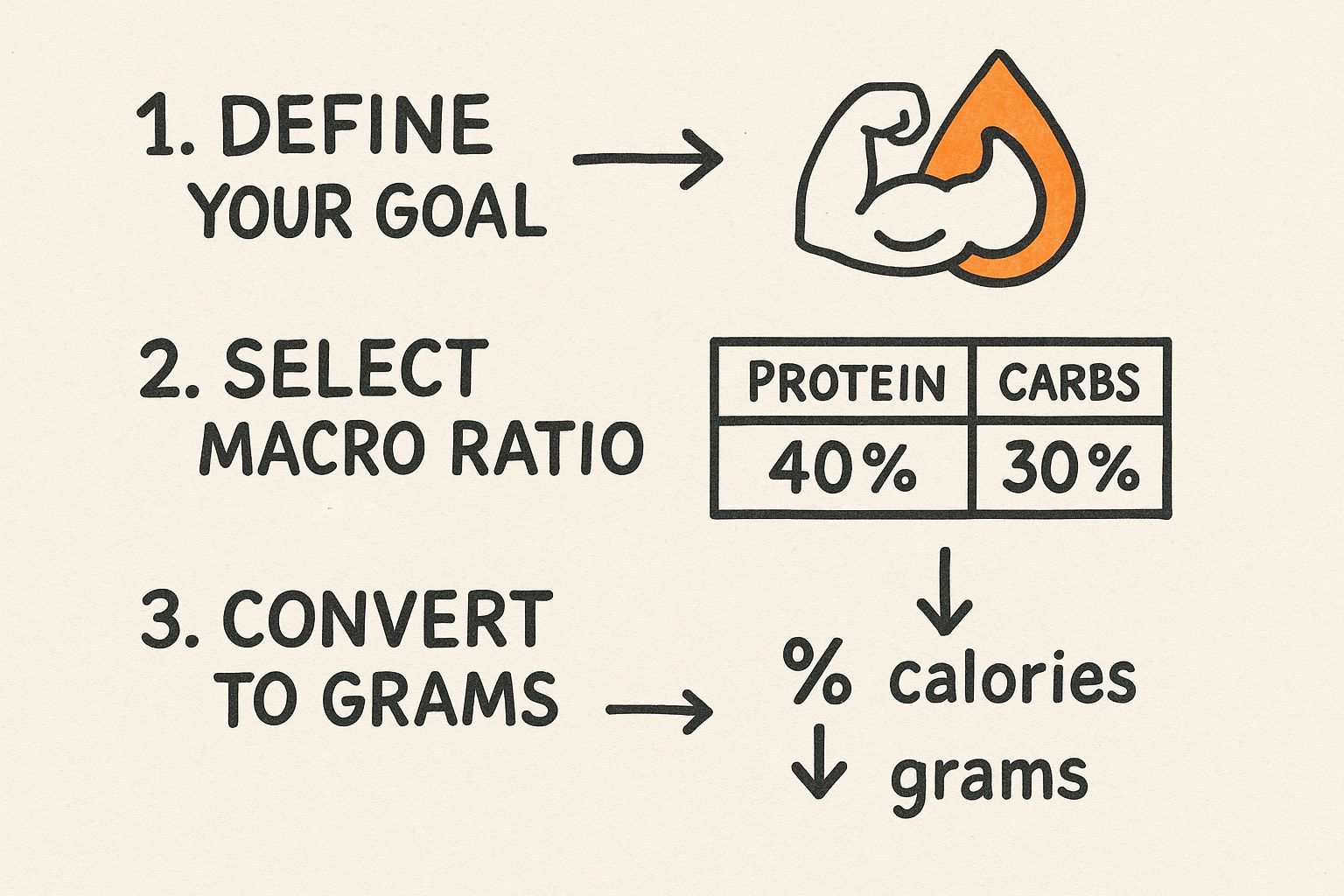 1. DEFINE YOUR GOAL

2. SELECT MACRO RATIO

| PROTEIN | CARBS |
|---|---|
| 40% | 30% |

3. CONVERT TO GRAMS

% calories
grams