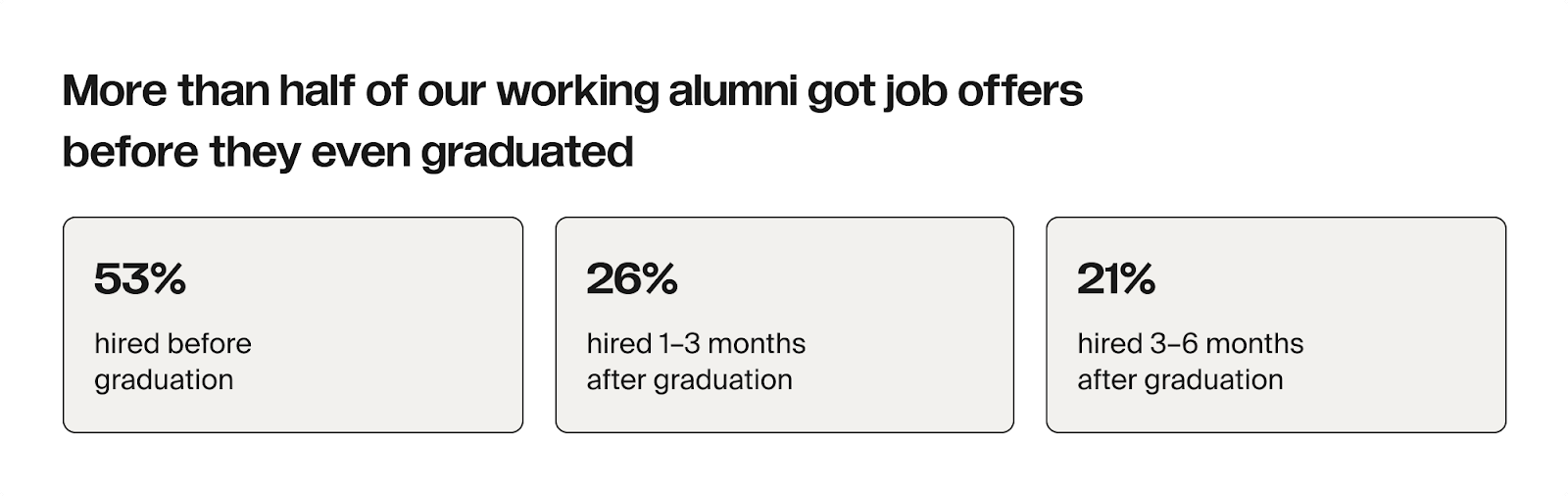 More than half of our working alumni got job offers before they even graduated

53%

hired before graduation

26%

hired 1–3 months after graduation

21%

hired 3–6 months after graduation