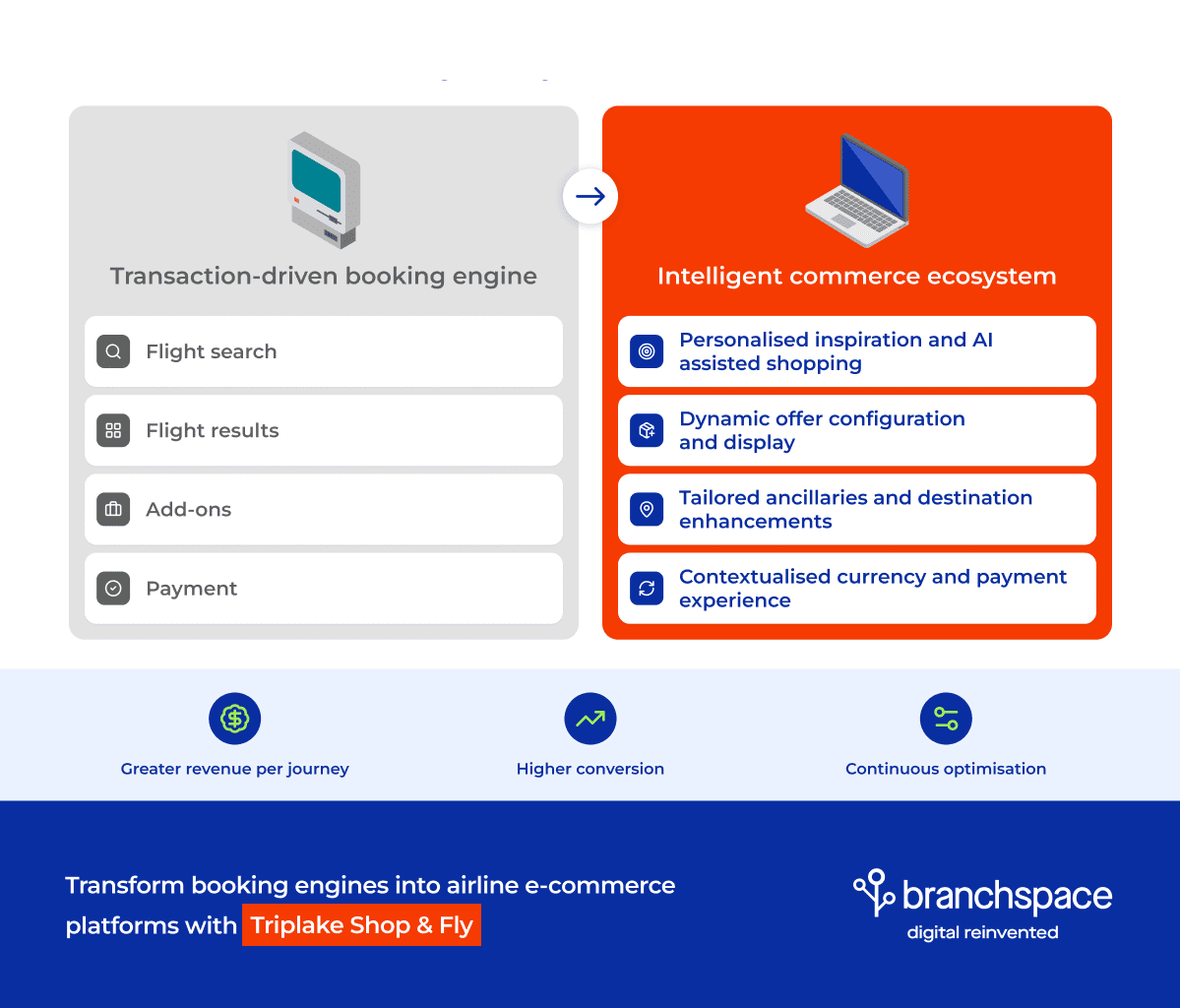 Transaction-driven booking engine

Flight search

Flight results

Add-ons

Payment

Intelligent commerce ecosystem

Personalised inspiration and AI assisted shopping

Dynamic offer configuration and display

Tailored ancillaries and destination enhancements

Contextualised currency and payment experience

Greater revenue per journey

Higher conversion

Continuous optimisation

Transform booking engines into airline e-commerce platforms with Triplake Shop & Fly

branchspace
digital reinvented