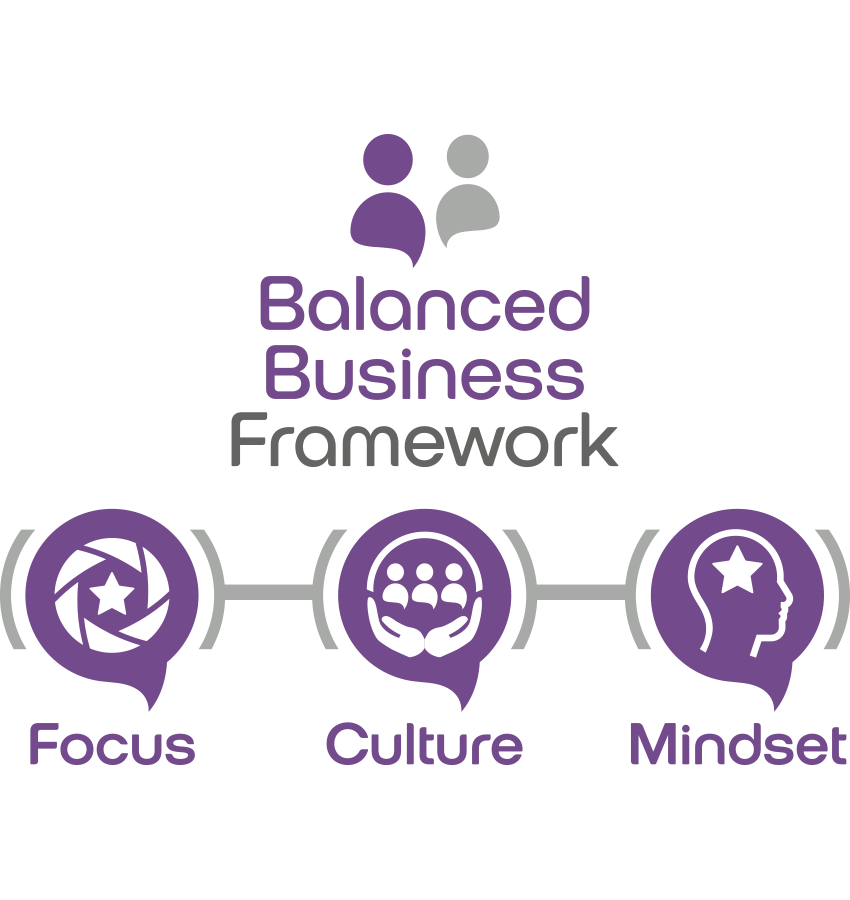 Balanced Business Framework

Focus

Culture

Mindset