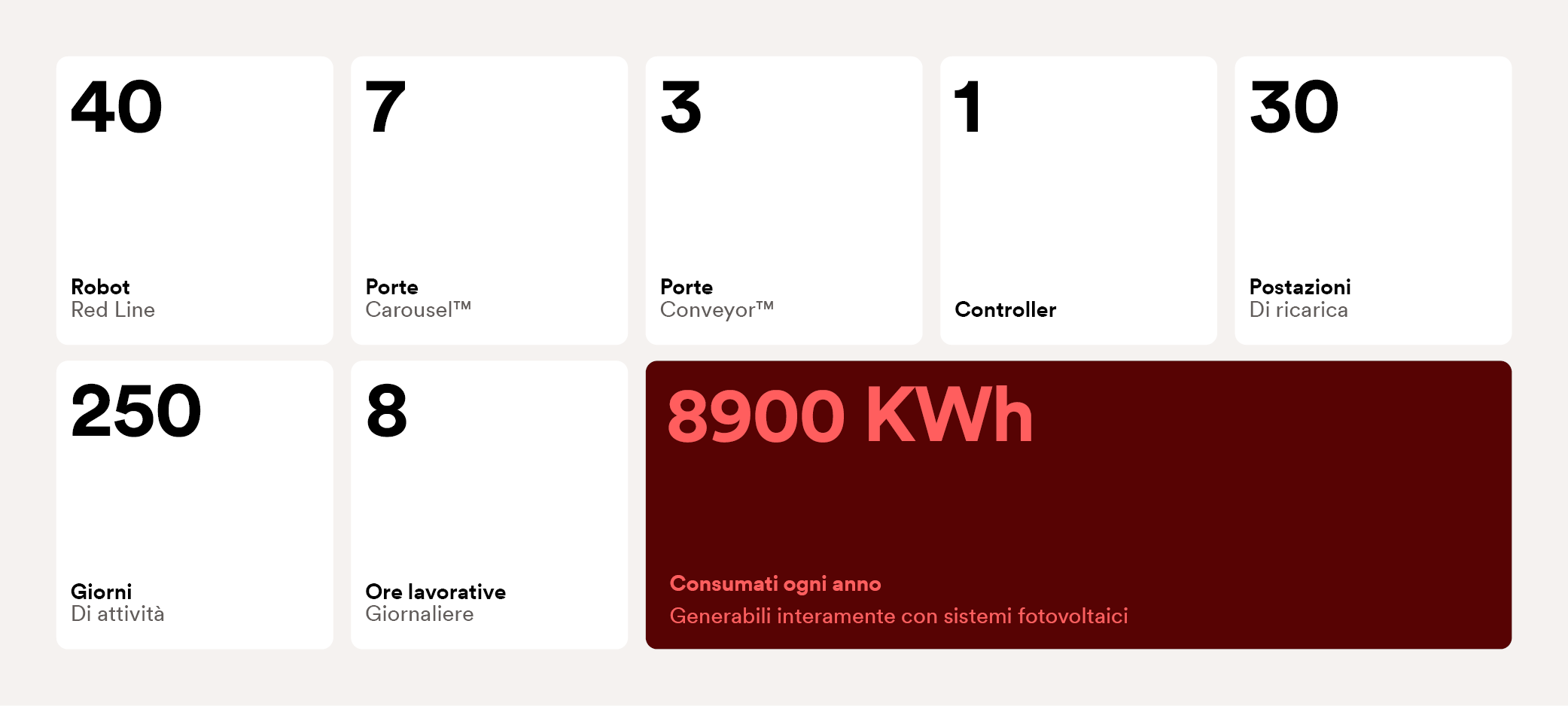 40

Robot
Red Line

7

Porte
Carousel™

3

Porte
Conveyor™

1

Controller

30

Postazioni
Di ricarica

250

Giorni
Di attività

8

Ore lavorative
Giornaliere

8900 KWh

Consumati ogni anno
Generabili interamente con sistemi fotovoltaici