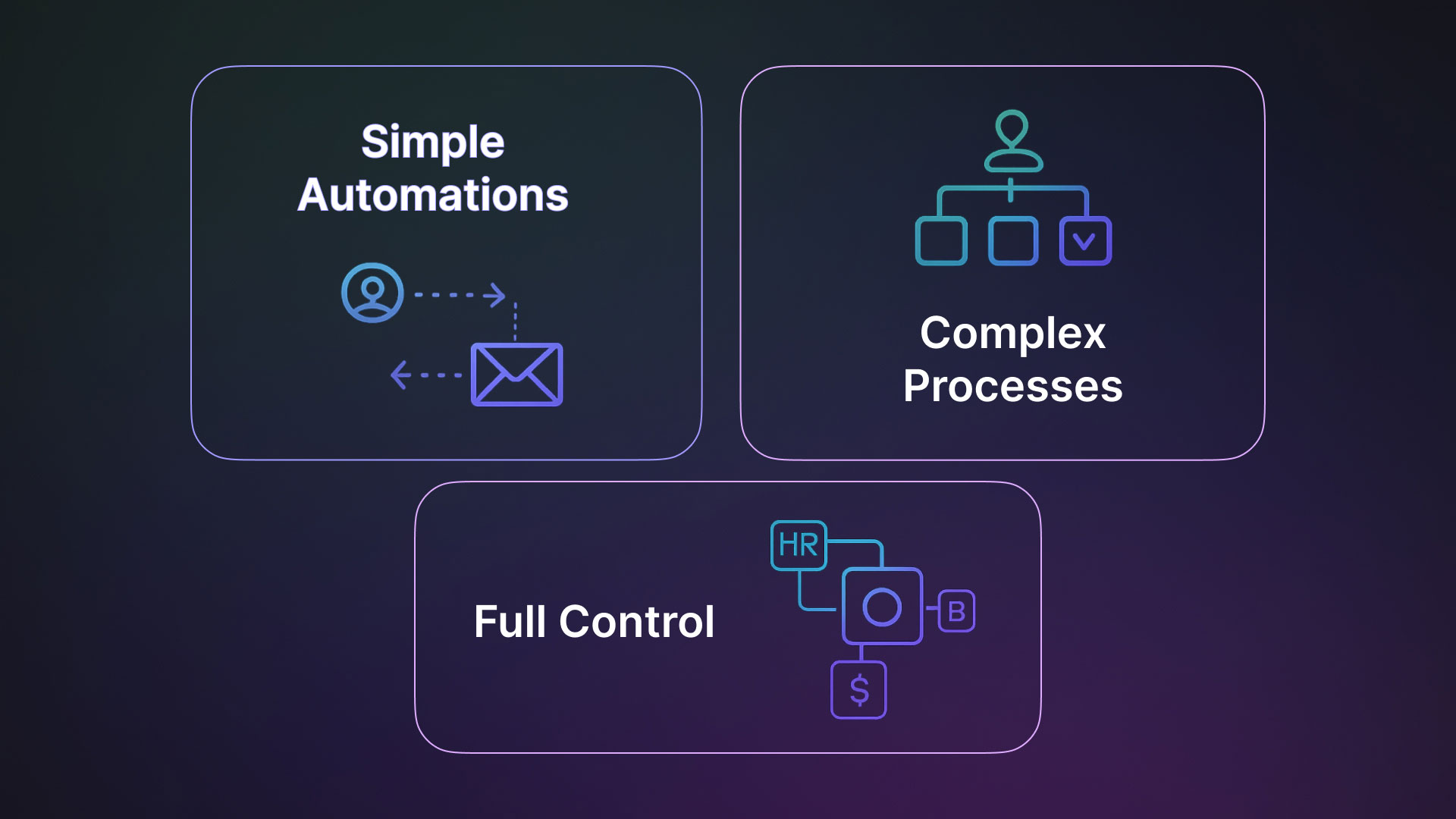 Simple Automations

Complex Processes

Full Control

HR

B

$