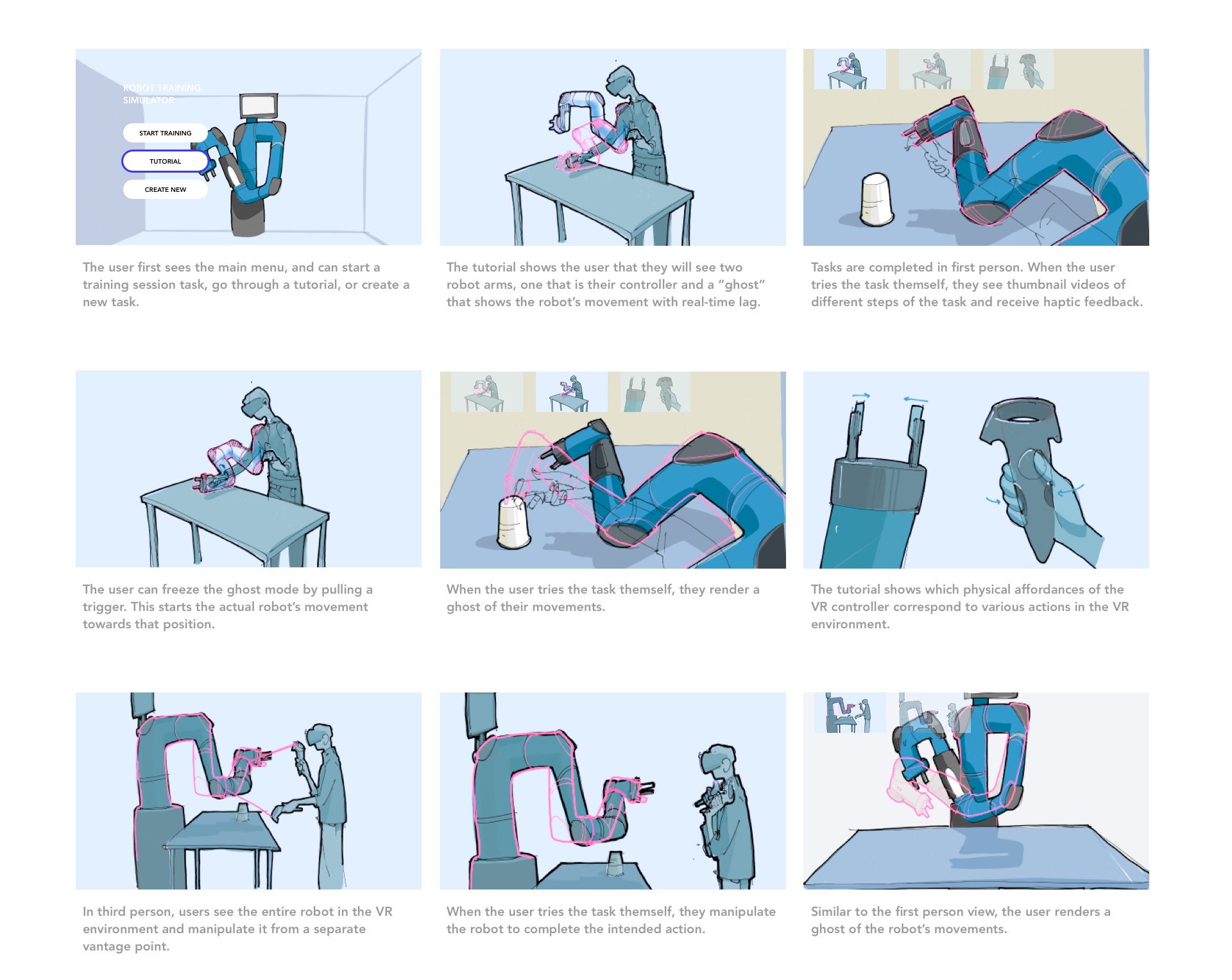 ROBOT TRAINING SIMULATOR

START TRAINING

TUTORIAL

CREATE NEW

The user first sees the main menu, and can start a training session task, go through a tutorial, or create a new task.

The tutorial shows the user that they will see two robot arms, one that is their controller and a "ghost" that shows the robot's movement with real-time lag.

Tasks are completed in first person. When the user tries the task themself, they see thumbnail videos of different steps of the task and receive haptic feedback.

The user can freeze the ghost mode by pulling a trigger. This starts the actual robot's movement towards that position.

When the user tries the task themself, they render a ghost of their movements.

The tutorial shows which physical affordances of the VR controller correspond to various actions in the VR environment.

In third person, users see the entire robot in the VR environment and manipulate it from a separate vantage point.

When the user tries the task themself, they manipulate the robot to complete the intended action.

Similar to the first person view, the user renders a ghost of the robot's movements.