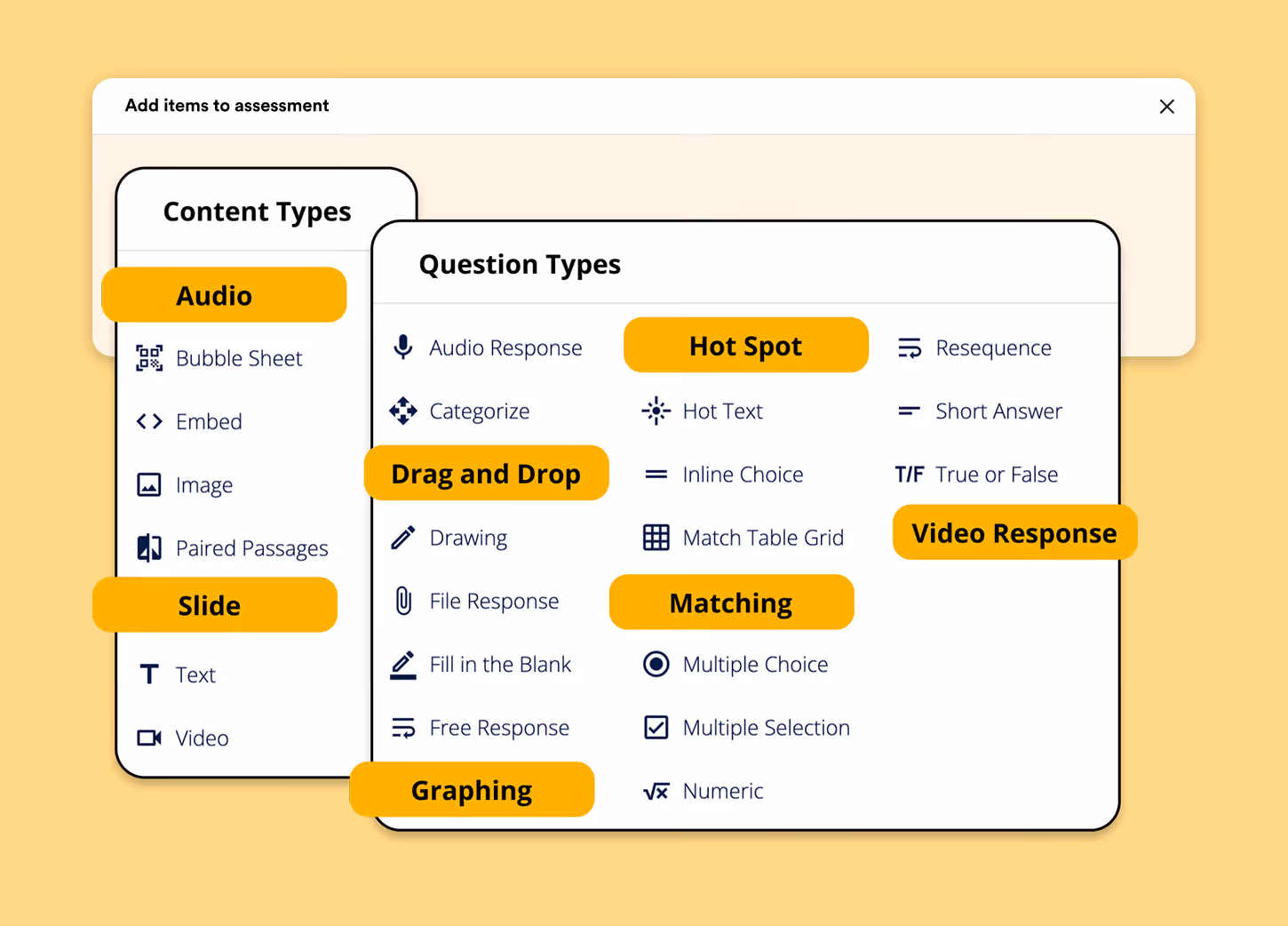 Add items to assessment

Content Types

Audio

Bubble Sheet

Embed

Image

Paired Passages

Slide

Text

Video

Question Types

Audio Response

Categorize

Drag and Drop

Drawing

File Response

Fill in the Blank

Free Response

Graphing

Hot Spot

Hot Text

Inline Choice

Match Table Grid

Matching

Multiple Choice

Multiple Selection

Numeric

Resequence

Short Answer

T/F True or False

Video Response