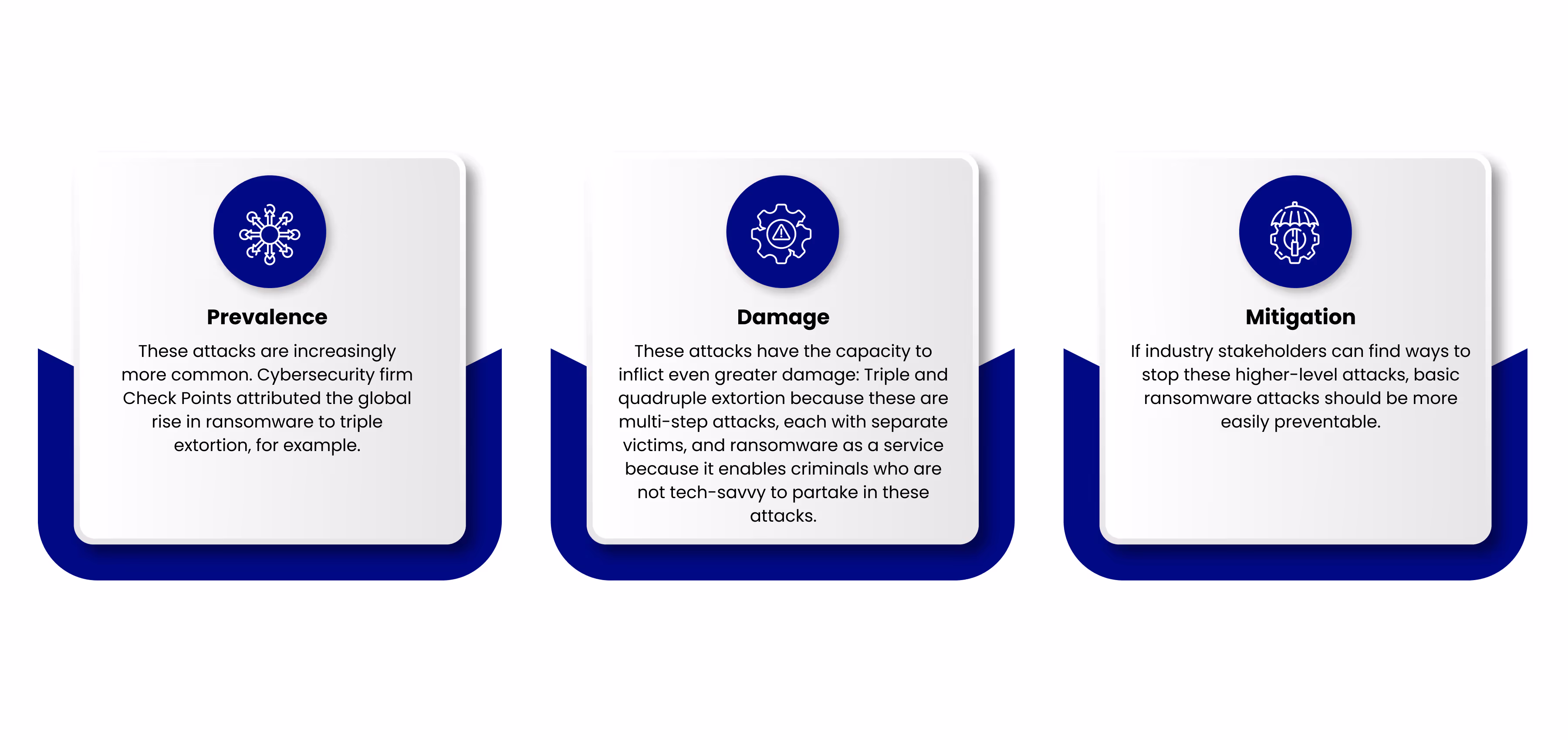 Prevalence

These attacks are increasingly more common. Cybersecurity firm Check Points attributed the global rise in ransomware to triple extortion, for example.

Damage

These attacks have the capacity to inflict even greater damage: Triple and quadruple extortion because these are multi-step attacks, each with separate victims, and ransomware as a service because it enables criminals who are not tech-savvy to partake in these attacks.

Mitigation

If industry stakeholders can find ways to stop these higher-level attacks, basic ransomware attacks should be more easily preventable.