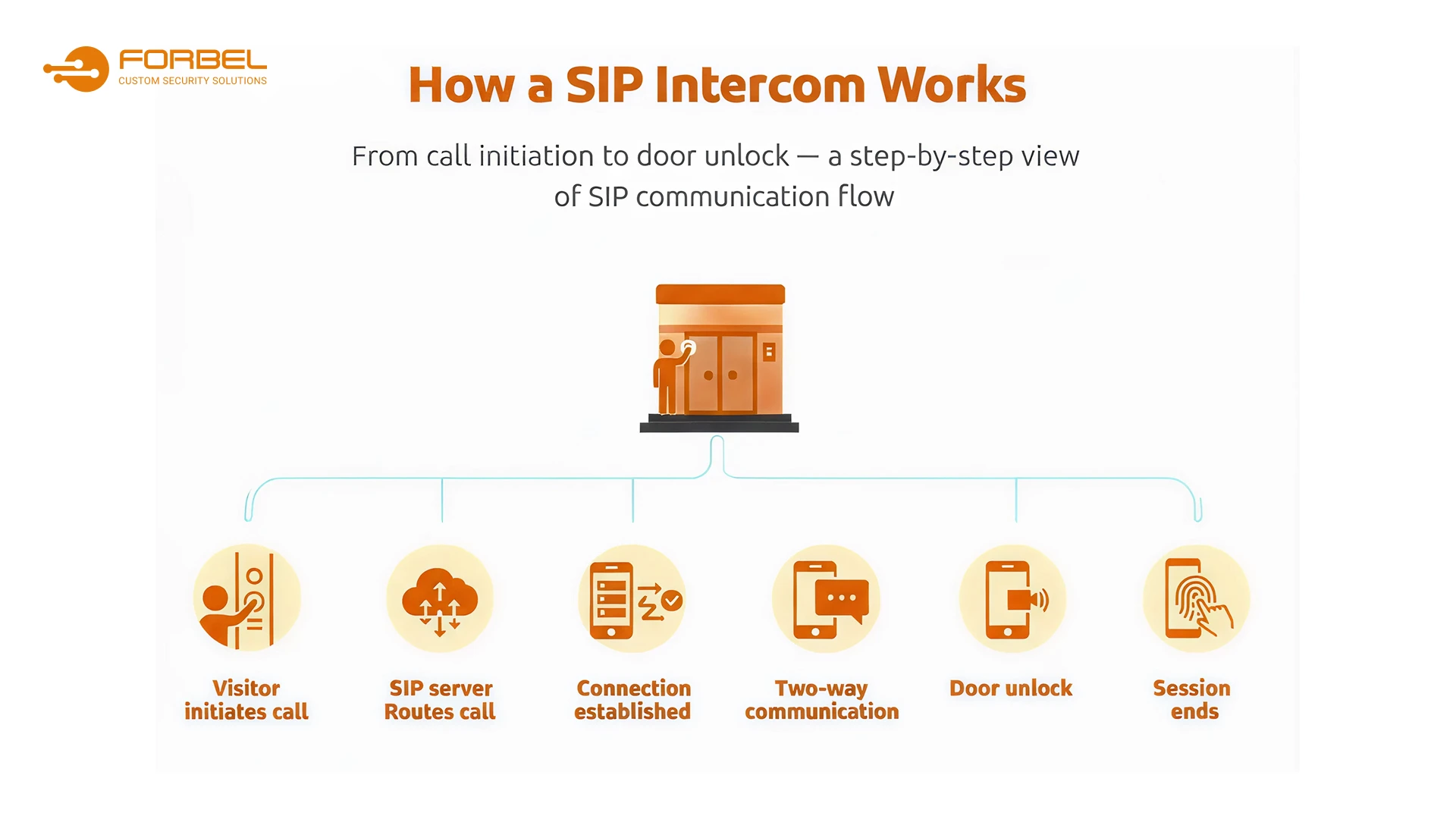 FORBEL
CUSTOM SECURITY SOLUTIONS

How a SIP Intercom Works

From call initiation to door unlock — a step-by-step view of SIP communication flow

Visitor initiates call

SIP server Routes call

Connection established

Two-way communication

Door unlock

Session ends