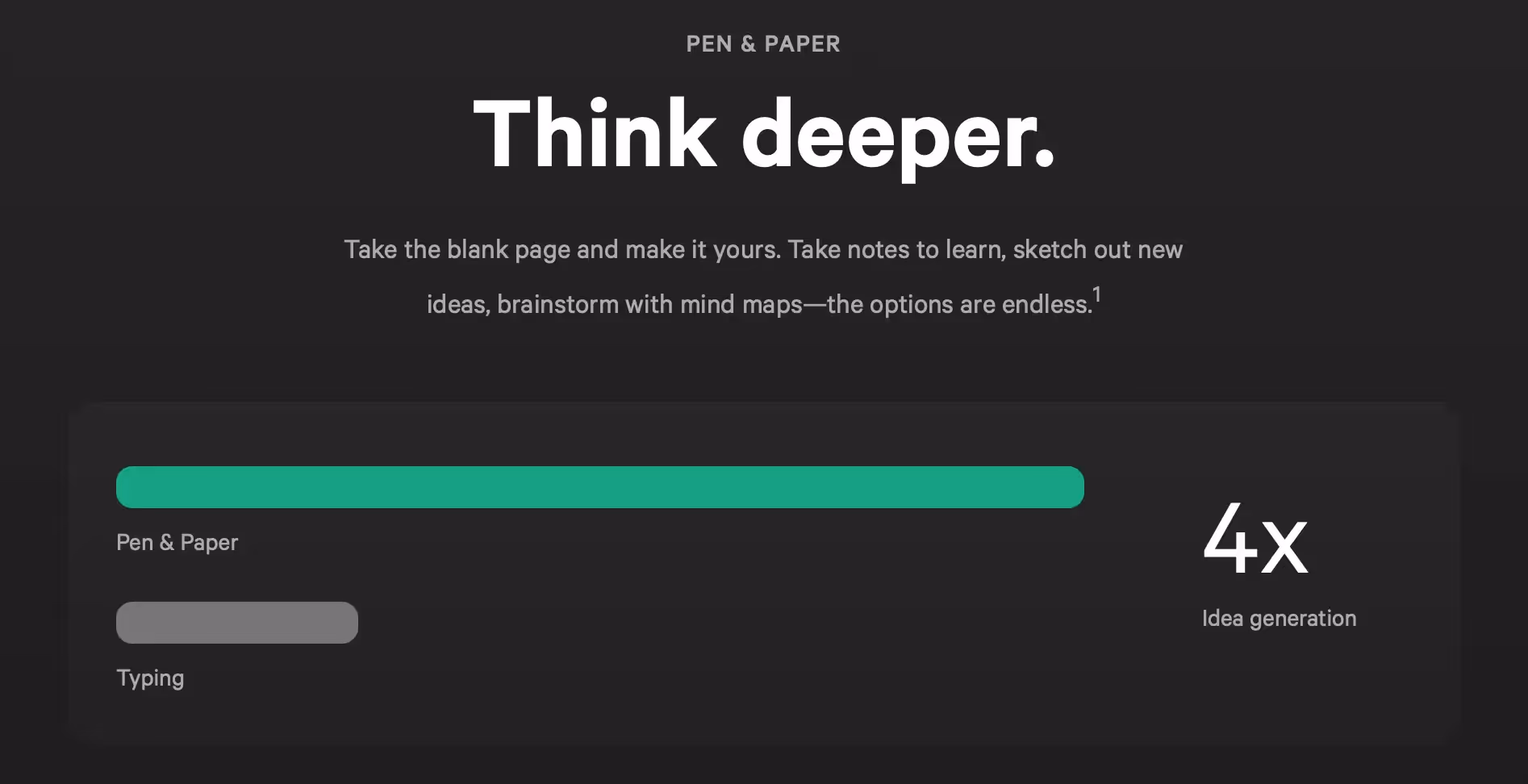 PEN & PAPER

Think deeper.

Take the blank page and make it yours. Take notes to learn, sketch out new ideas, brainstorm with mind maps—the options are endless.$^1$

Pen & Paper

Typing

4x

Idea generation