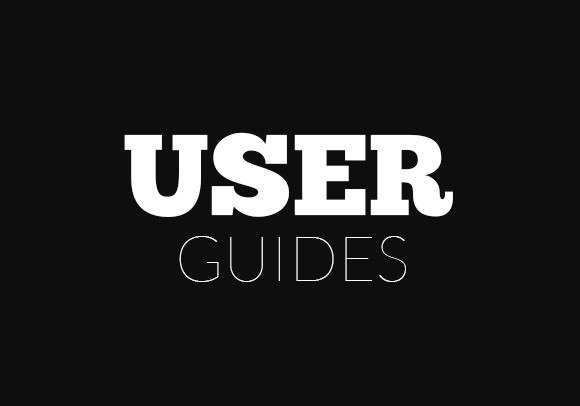 USER
GUIDES