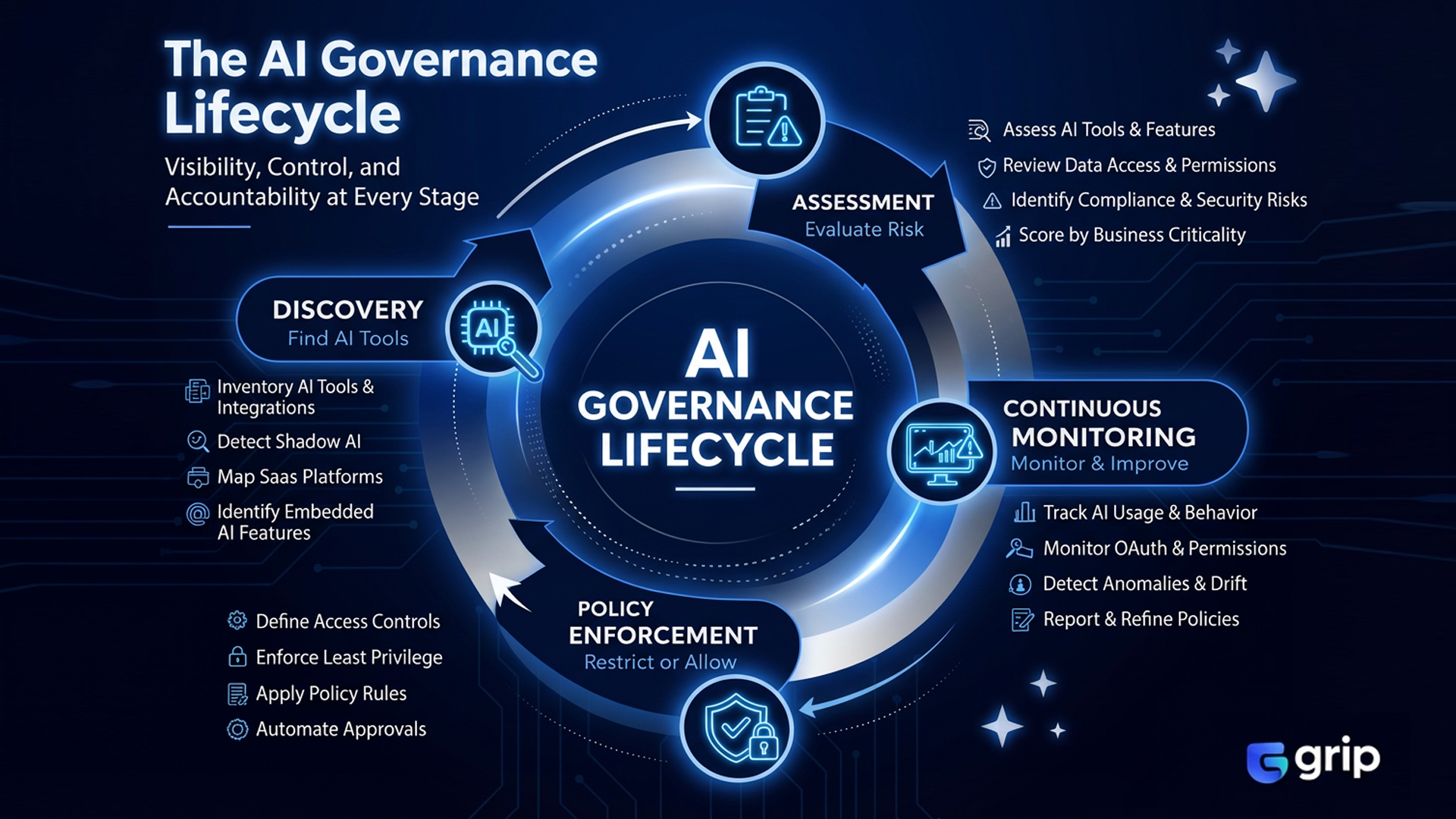 The AI Governance Lifecycle

Visibility, Control, and Accountability at Every Stage

ASSESSMENT
Evaluate Risk

Assess AI Tools & Features
Review Data Access & Permissions
Identify Compliance & Security Risks
Score by Business Criticality

DISCOVERY
Find AI Tools

AI

Inventory AI Tools & Integrations
Detect Shadow AI
Map Saas Platforms
Identify Embedded AI Features

AI
GOVERNANCE
LIFECYCLE

CONTINUOUS MONITORING
Monitor & Improve

Track AI Usage & Behavior
Monitor OAuth & Permissions
Detect Anomalies & Drift
Report & Refine Policies

POLICY ENFORCEMENT
Restrict or Allow

Define Access Controls
Enforce Least Privilege
Apply Policy Rules
Automate Approvals

grip