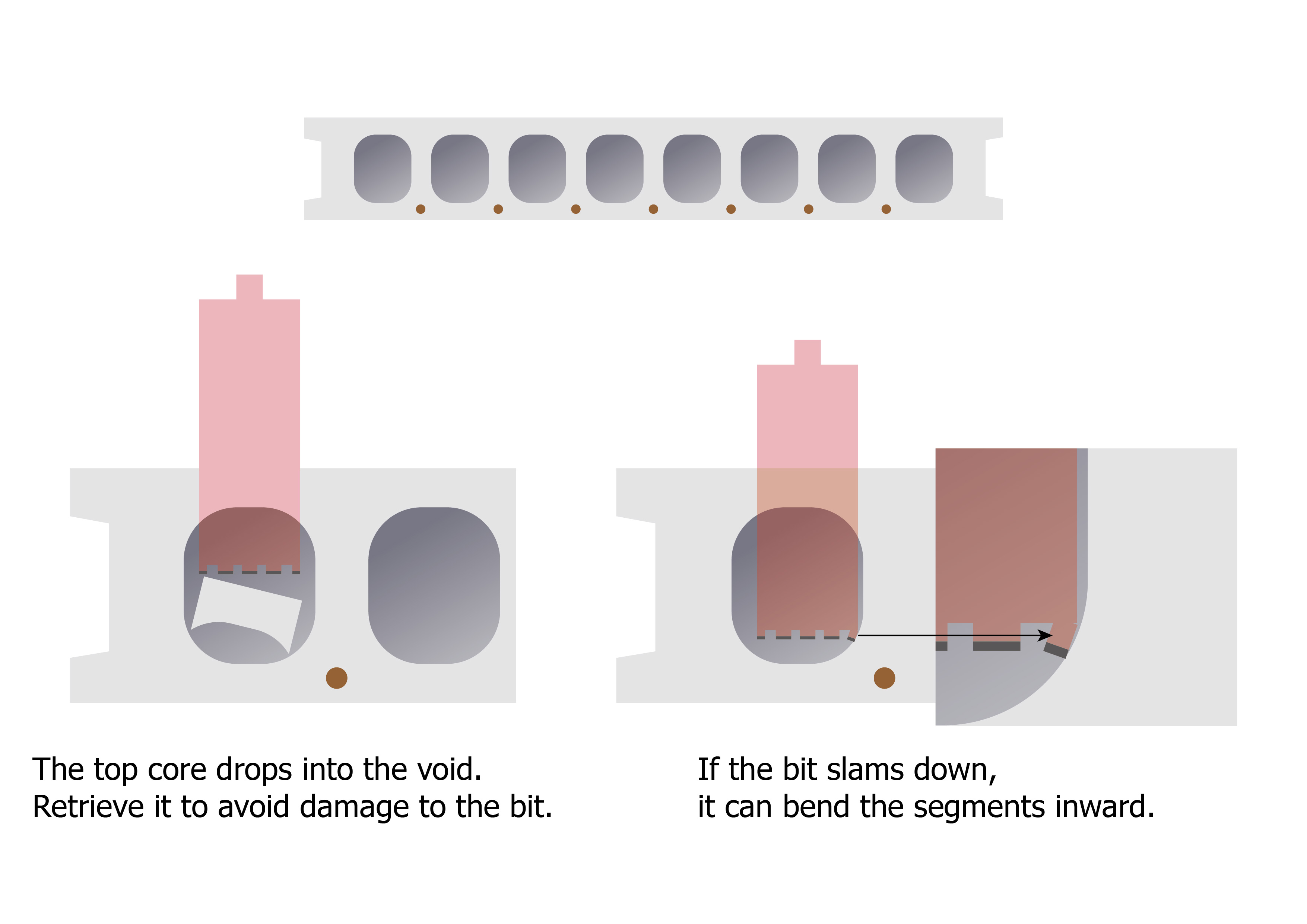 The top core drops into the void.
Retrieve it to avoid damage to the bit.

If the bit slams down,
it can bend the segments inward.