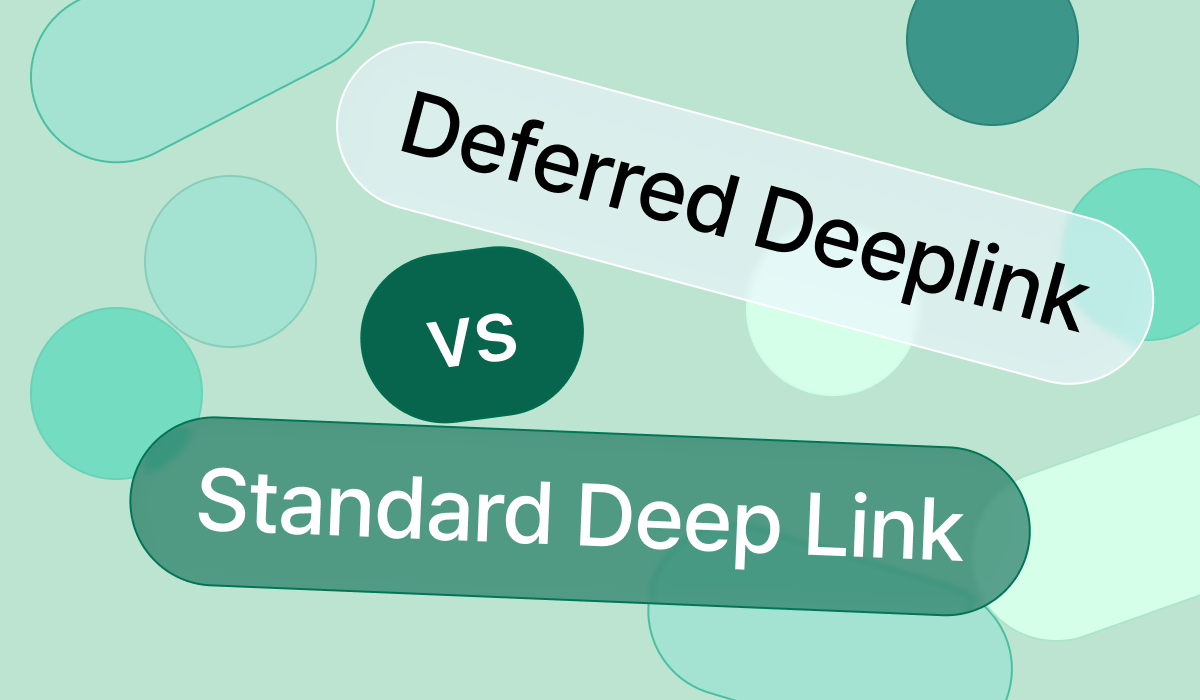 Deferred Deeplink

vs

Standard Deep Link