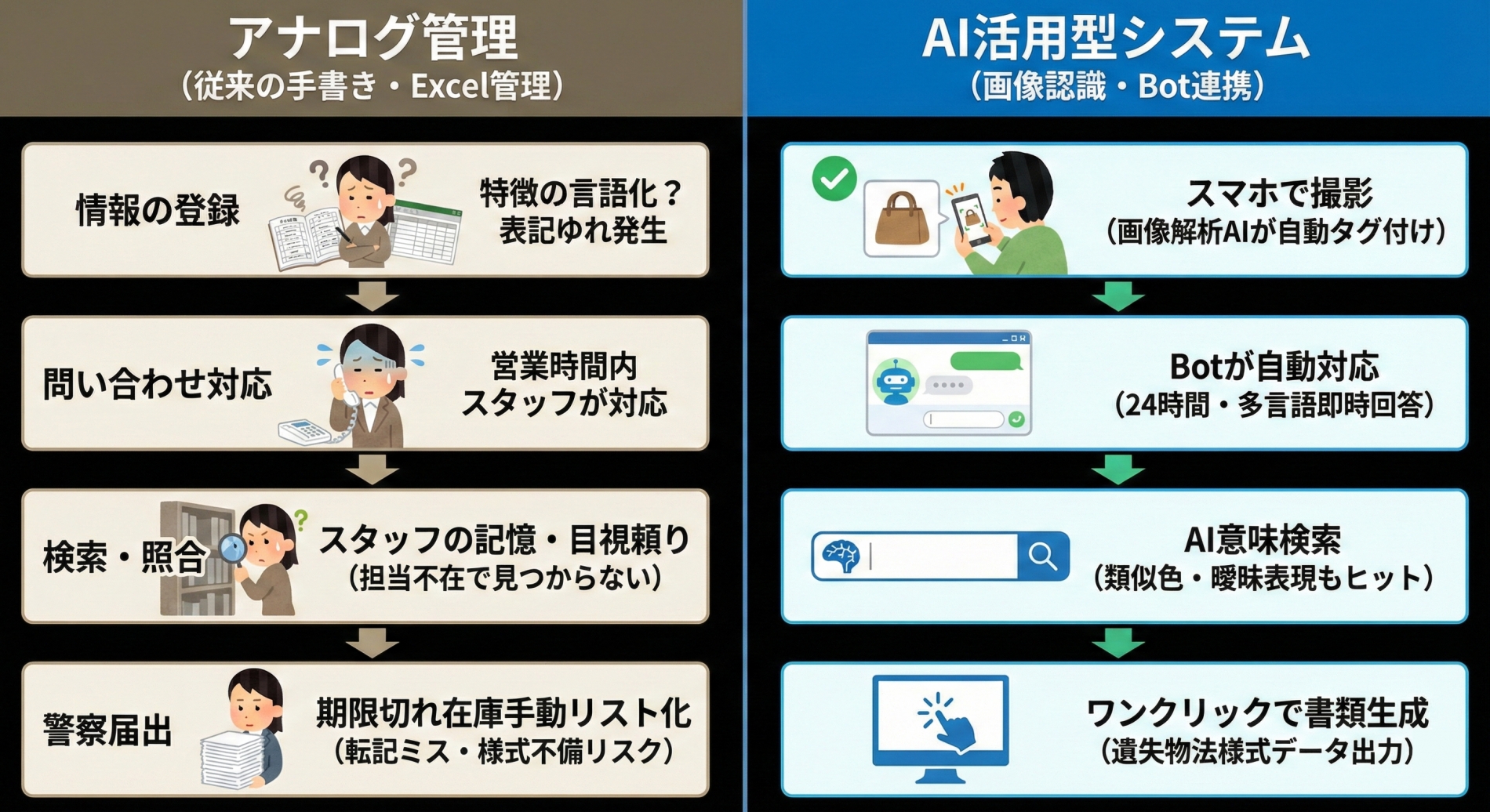 アナログ管理
（従来の手書き・Excel管理）

情報の登録
特徴の言語化？
表記ゆれ発生

問い合わせ対応
営業時間内
スタッフが対応

検索・照合
スタッフの記憶・目視頼り
（担当不在で見つからない）

警察届出
期限切れ在庫手動リスト化
（転記ミス・様式不備リスク）

AI活用型システム
（画像認識・Bot連携）

スマホで撮影
（画像解析AIが自動タグ付け）

Botが自動対応
（24時間・多言語即時回答）

AI意味検索
（類似色・曖昧表現もヒット）

ワンクリックで書類生成
（遺失物法様式データ出力）