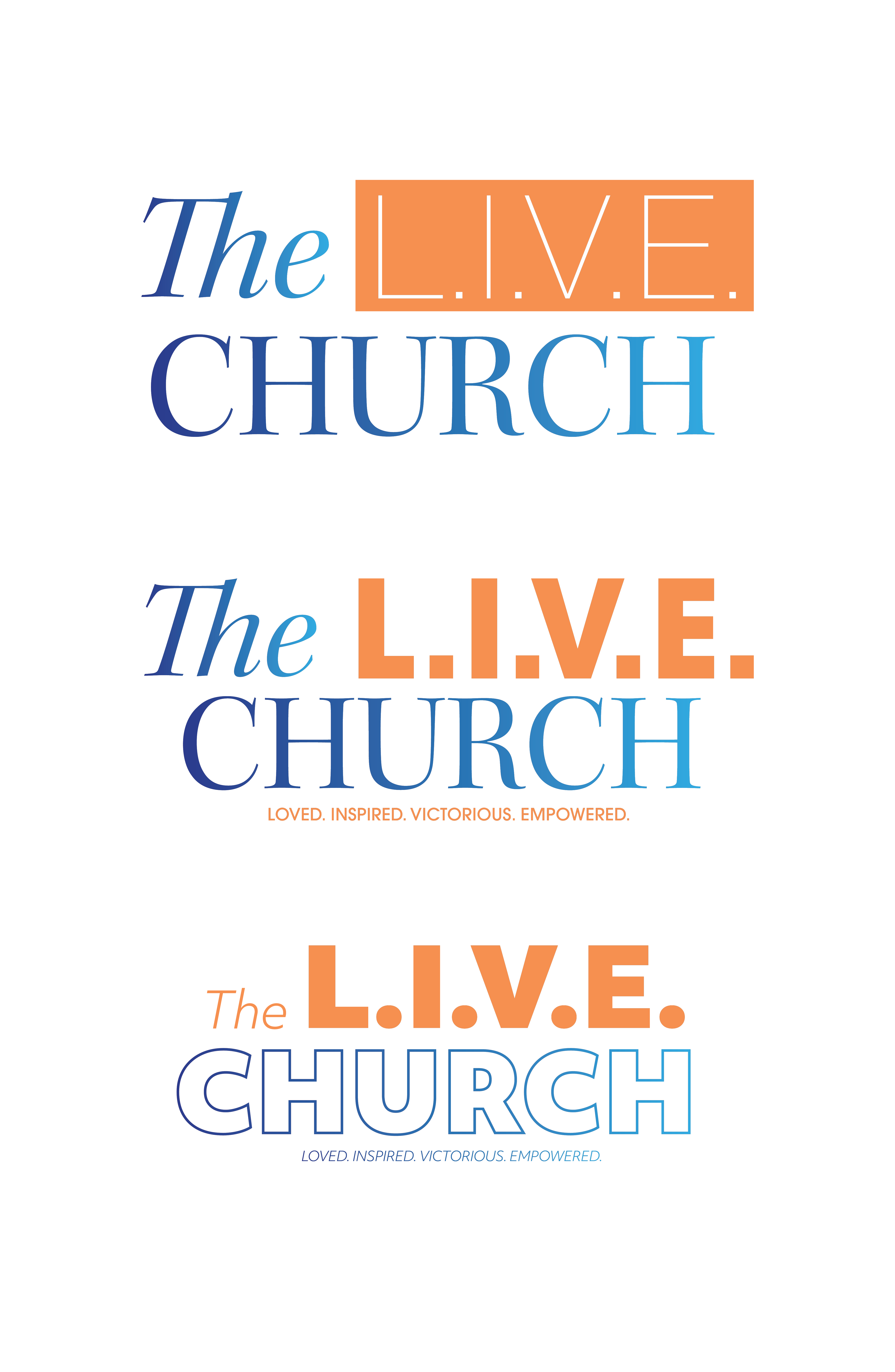 The L.I.V.E.
CHURCH

The L.I.V.E.
CHURCH
LOVED. INSPIRED. VICTORIOUS. EMPOWERED.

The L.I.V.E.
CHURCH
LOVED. INSPIRED. VICTORIOUS. EMPOWERED.