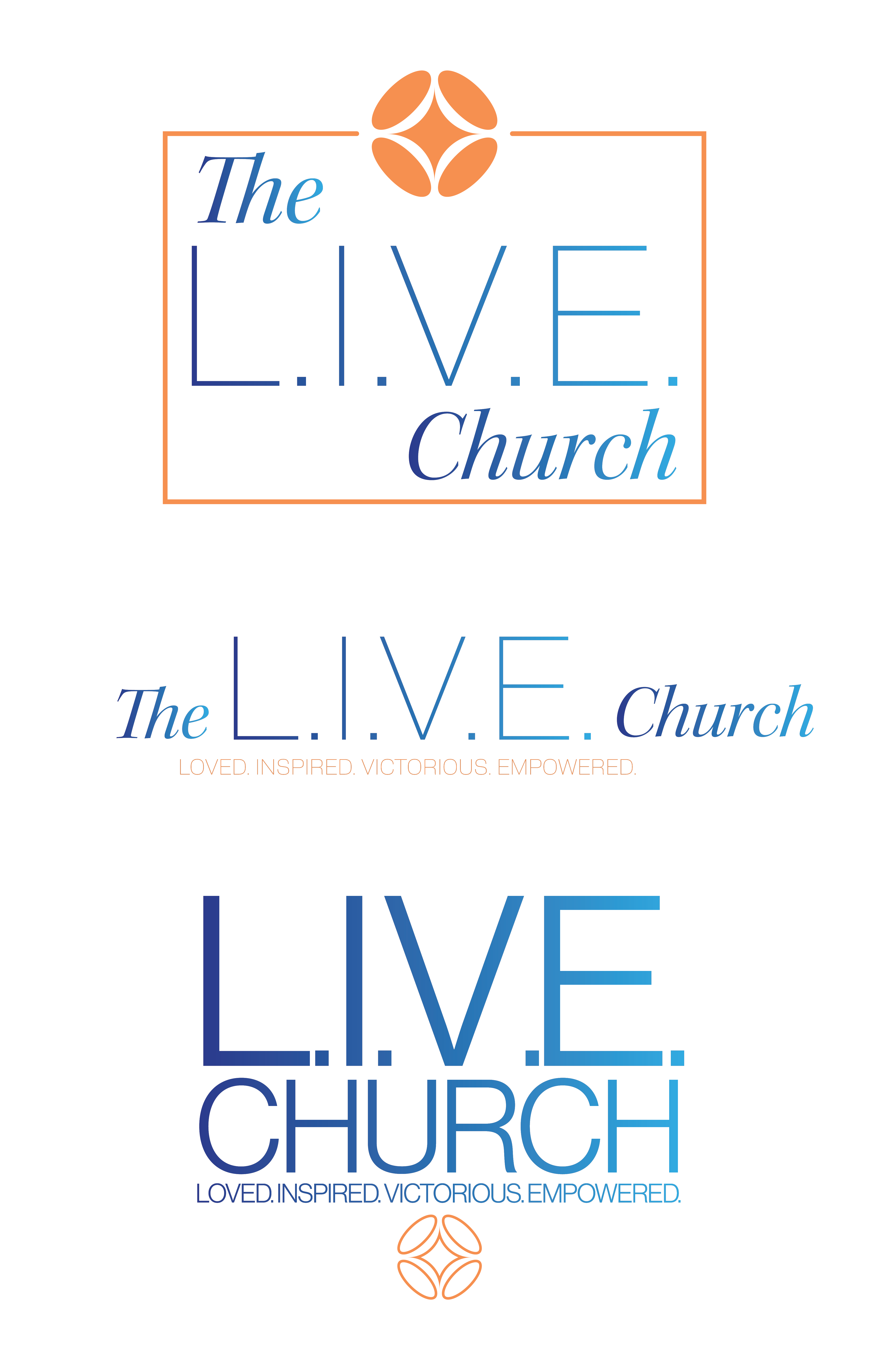 The
L.I.V.E.
Church

The L.I.V.E. Church
LOVED. INSPIRED. VICTORIOUS. EMPOWERED.

L.I.V.E.
CHURCH
LOVED. INSPIRED. VICTORIOUS. EMPOWERED.