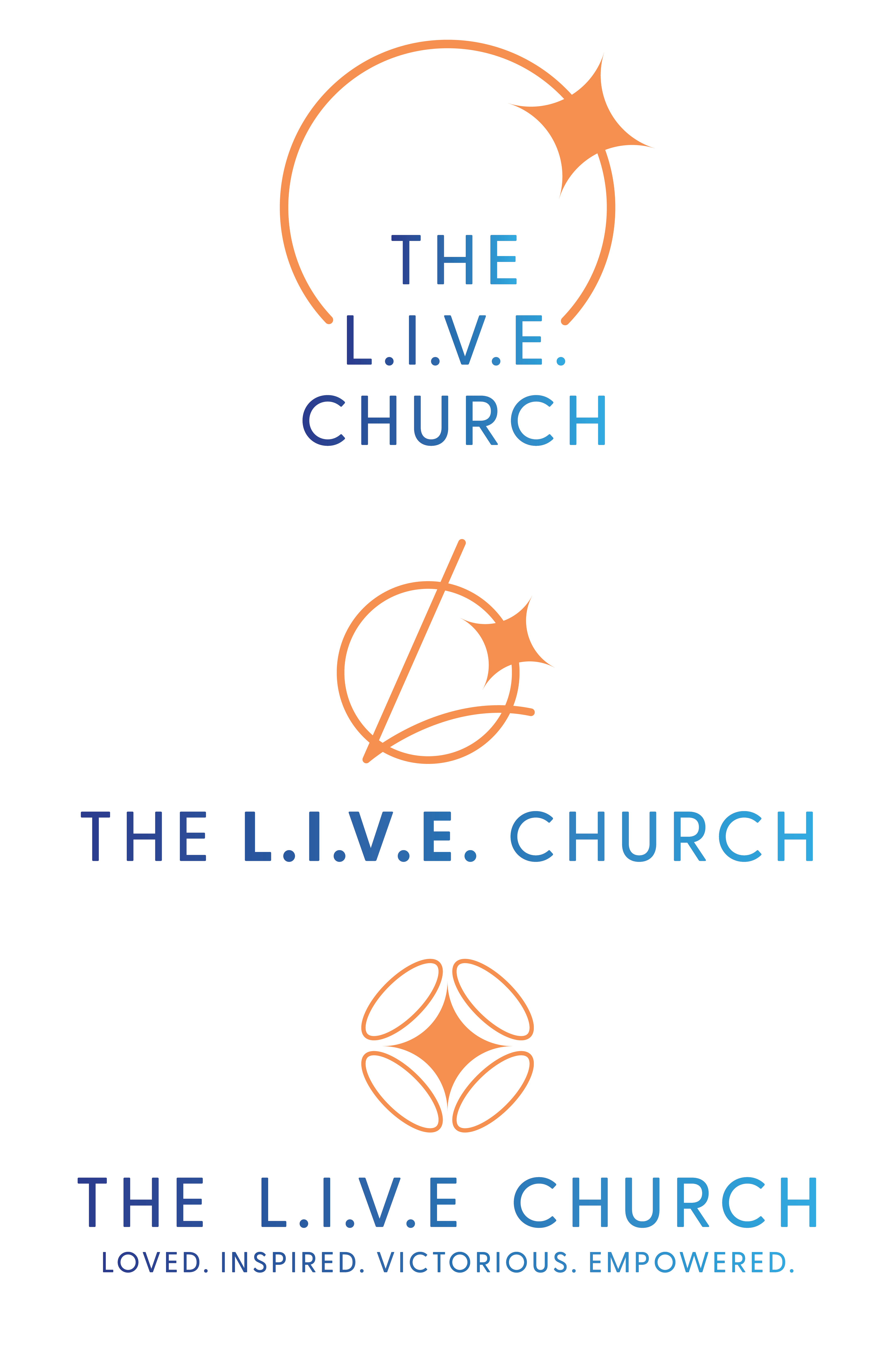 THE
L.I.V.E.
CHURCH

THE L.I.V.E. CHURCH

THE L.I.V.E CHURCH
LOVED. INSPIRED. VICTORIOUS. EMPOWERED.