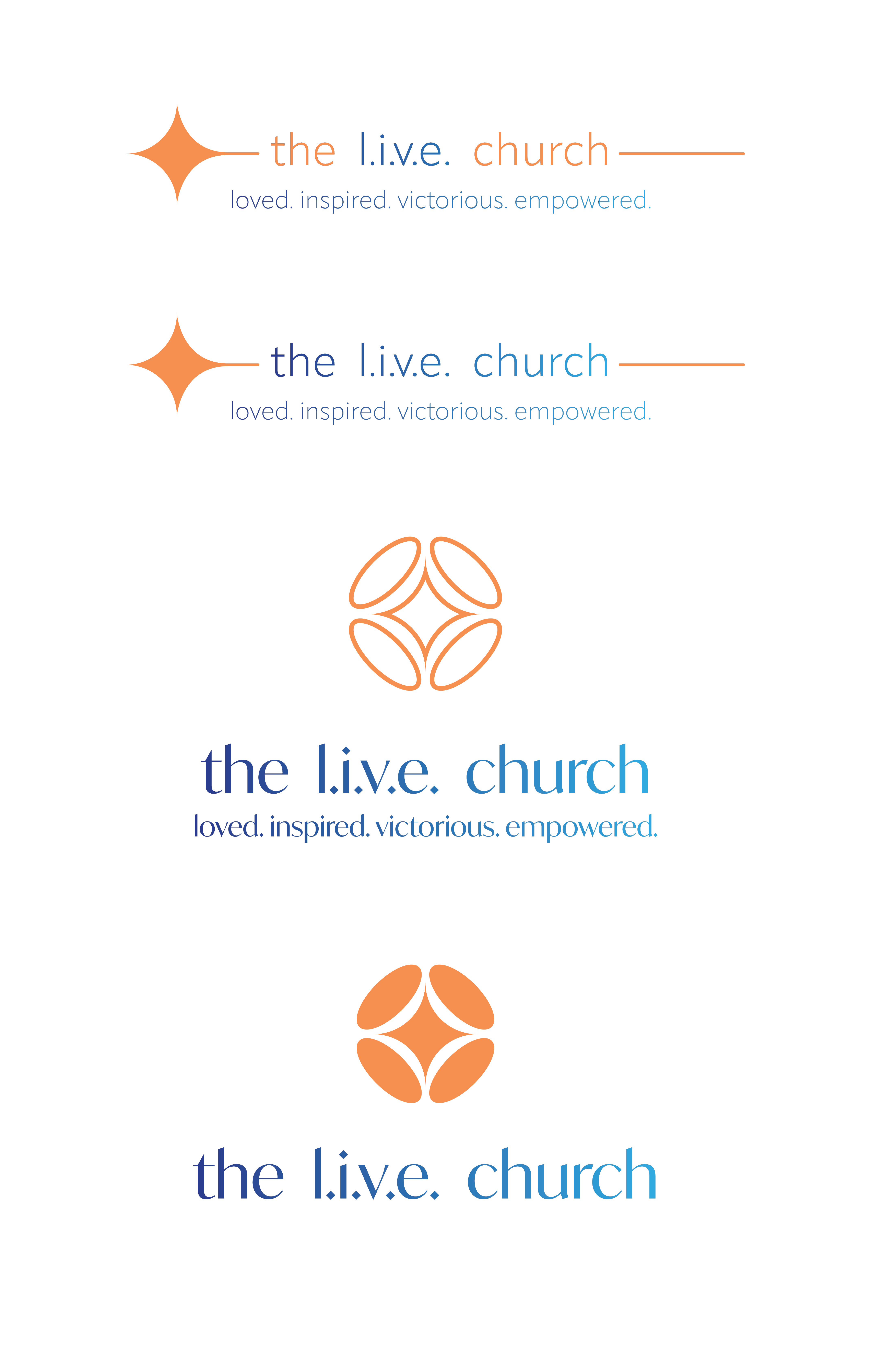 the l.i.v.e. church
loved. inspired. victorious. empowered.

the l.i.v.e. church
loved. inspired. victorious. empowered.

the l.i.v.e. church
loved. inspired. victorious. empowered.

the l.i.v.e. church