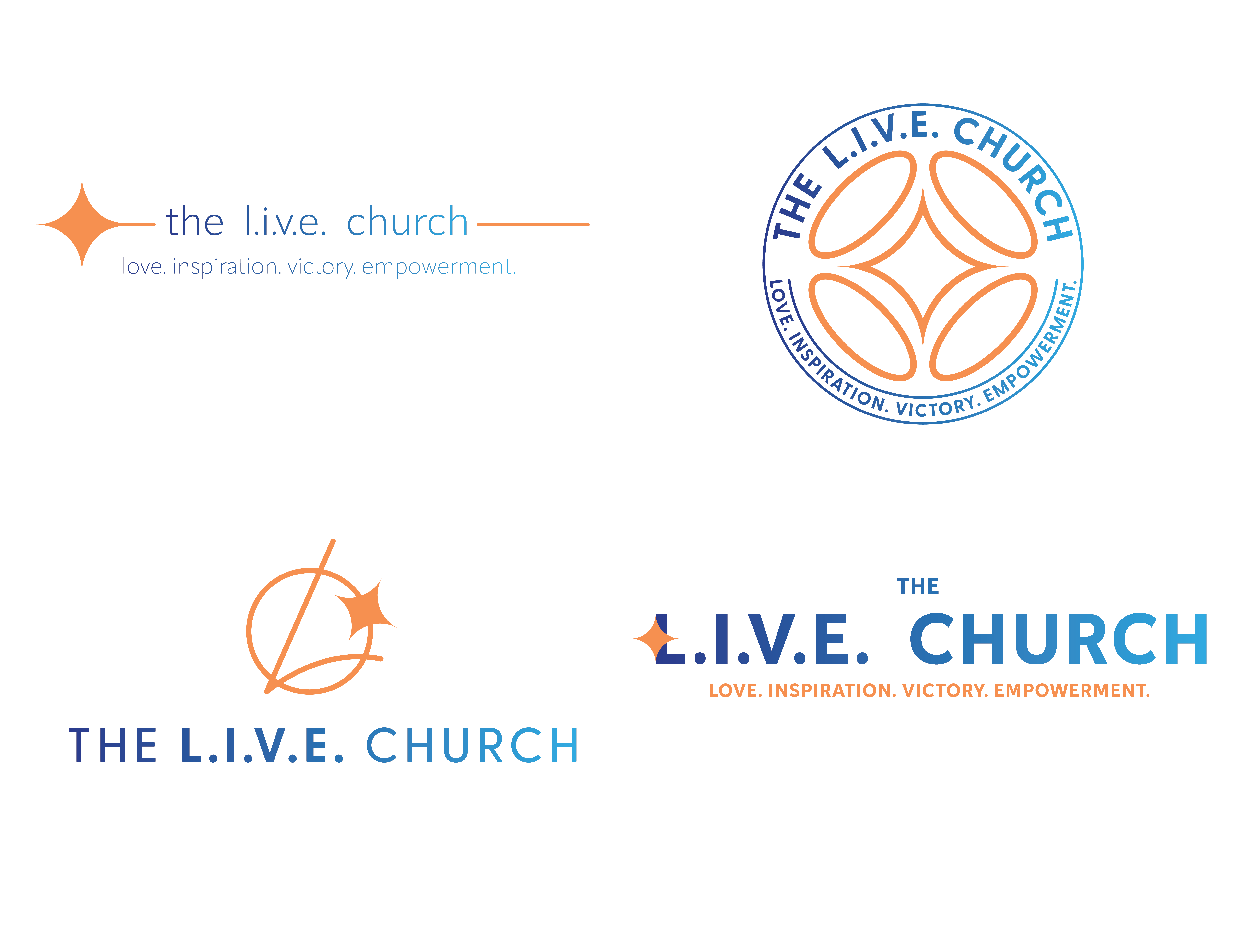 the l.i.v.e. church
love. inspiration. victory. empowerment.

THE L.I.V.E. CHURCH
LOVE. INSPIRATION. VICTORY. EMPOWERMENT.

THE L.I.V.E. CHURCH

THE
L.I.V.E. CHURCH
LOVE. INSPIRATION. VICTORY. EMPOWERMENT.