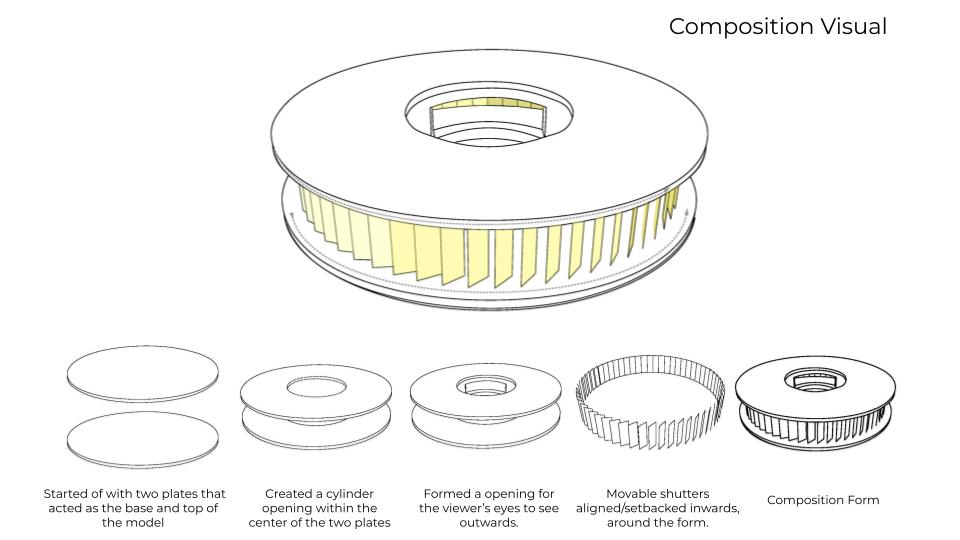 Composition Visual

Started of with two plates that acted as the base and top of the model

Created a cylinder opening within the center of the two plates

Formed a opening for the viewer's eyes to see outwards.

Movable shutters aligned/setbacked inwards, around the form.

Composition Form