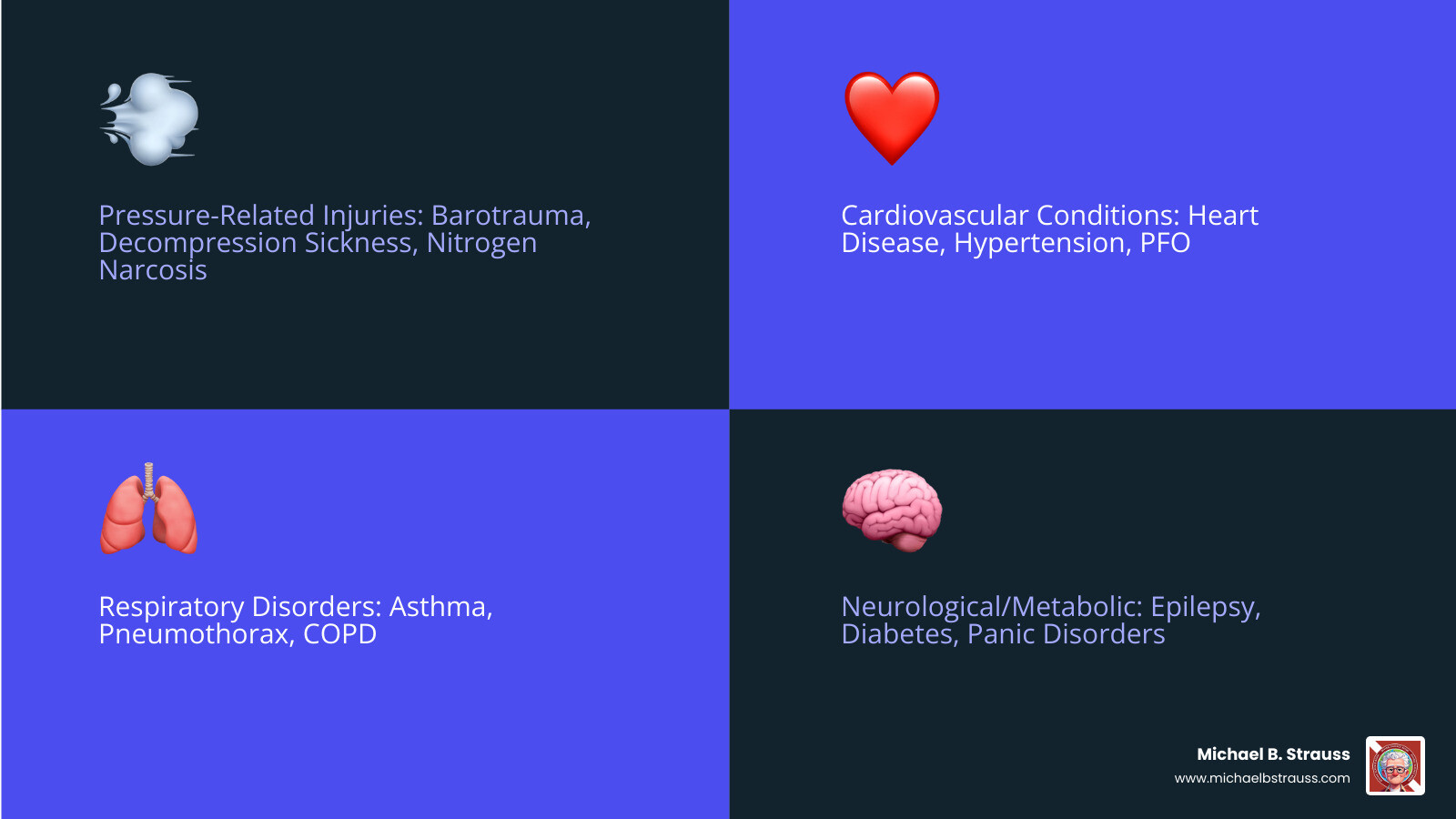 Pressure-Related Injuries: Barotrauma, Decompression Sickness, Nitrogen Narcosis

Cardiovascular Conditions: Heart Disease, Hypertension, PFO

Respiratory Disorders: Asthma, Pneumothorax, COPD

Neurological/Metabolic: Epilepsy, Diabetes, Panic Disorders

Michael B. Strauss
www.michaelbstrauss.com