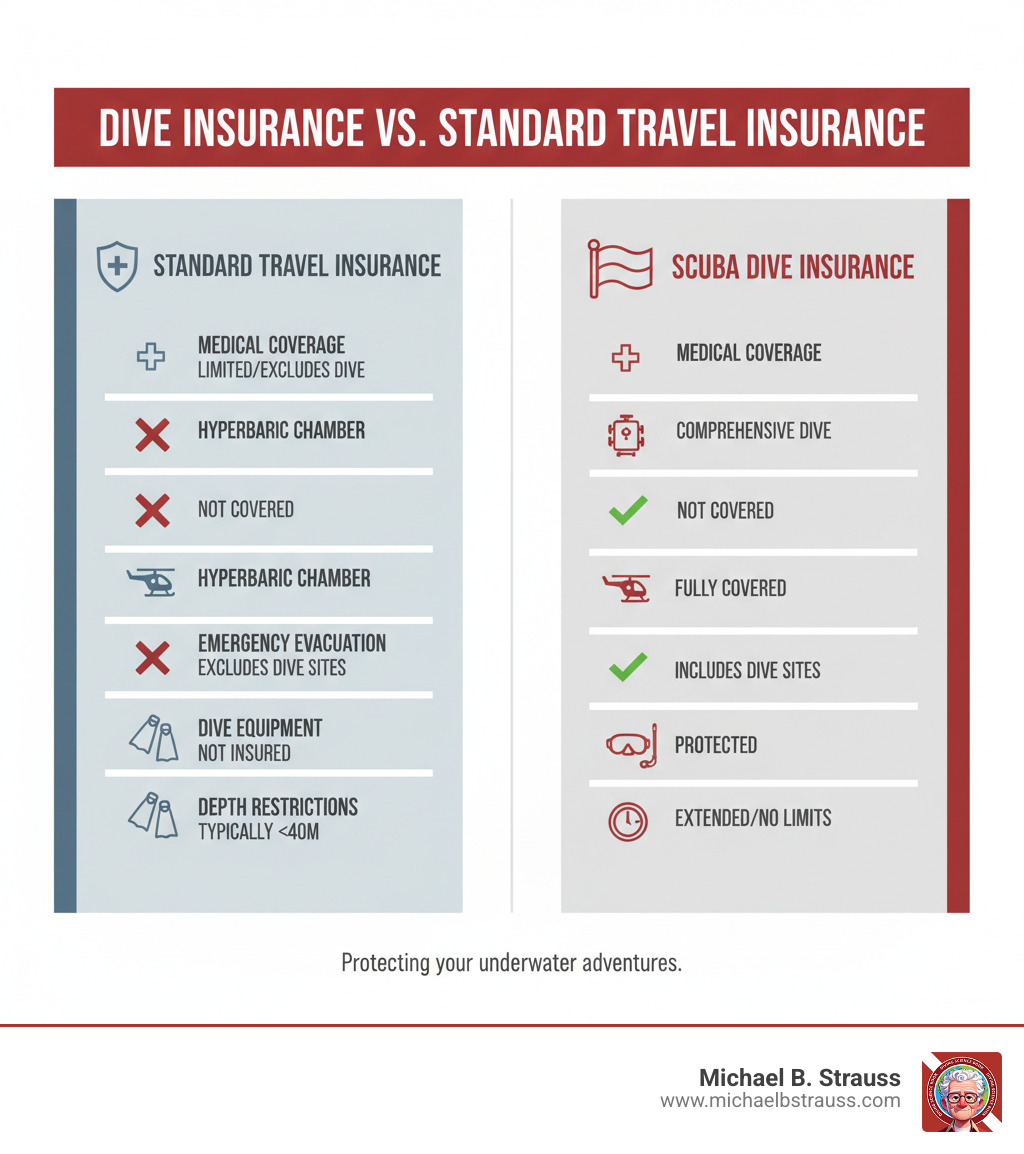 DIVE INSURANCE VS. STANDARD TRAVEL INSURANCE

STANDARD TRAVEL INSURANCE

MEDICAL COVERAGE
LIMITED/EXCLUDES DIVE

HYPERBARIC CHAMBER

NOT COVERED

HYPERBARIC CHAMBER

EMERGENCY EVACUATION
EXCLUDES DIVE SITES

DIVE EQUIPMENT
NOT INSURED

DEPTH RESTRICTIONS
TYPICALLY <40M

SCUBA DIVE INSURANCE

MEDICAL COVERAGE

COMPREHENSIVE DIVE

NOT COVERED

FULLY COVERED

INCLUDES DIVE SITES

PROTECTED

EXTENDED/NO LIMITS

Protecting your underwater adventures.

Michael B. Strauss
www.michaelbstrauss.com