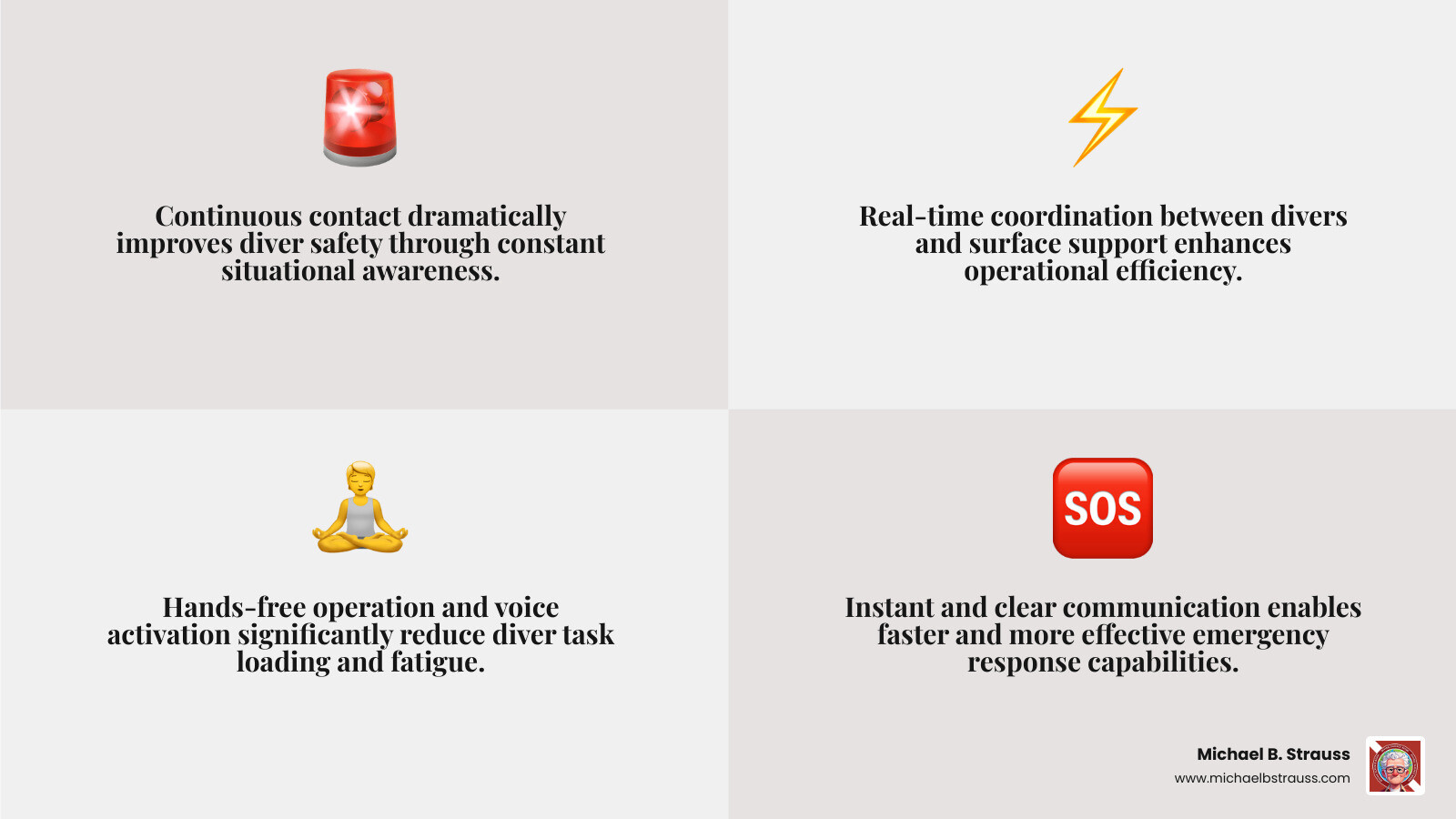 Continuous contact dramatically improves diver safety through constant situational awareness.

Real-time coordination between divers and surface support enhances operational efficiency.

Hands-free operation and voice activation significantly reduce diver task loading and fatigue.

SOS

Instant and clear communication enables faster and more effective emergency response capabilities.

Michael B. Strauss
www.michaelbstrauss.com