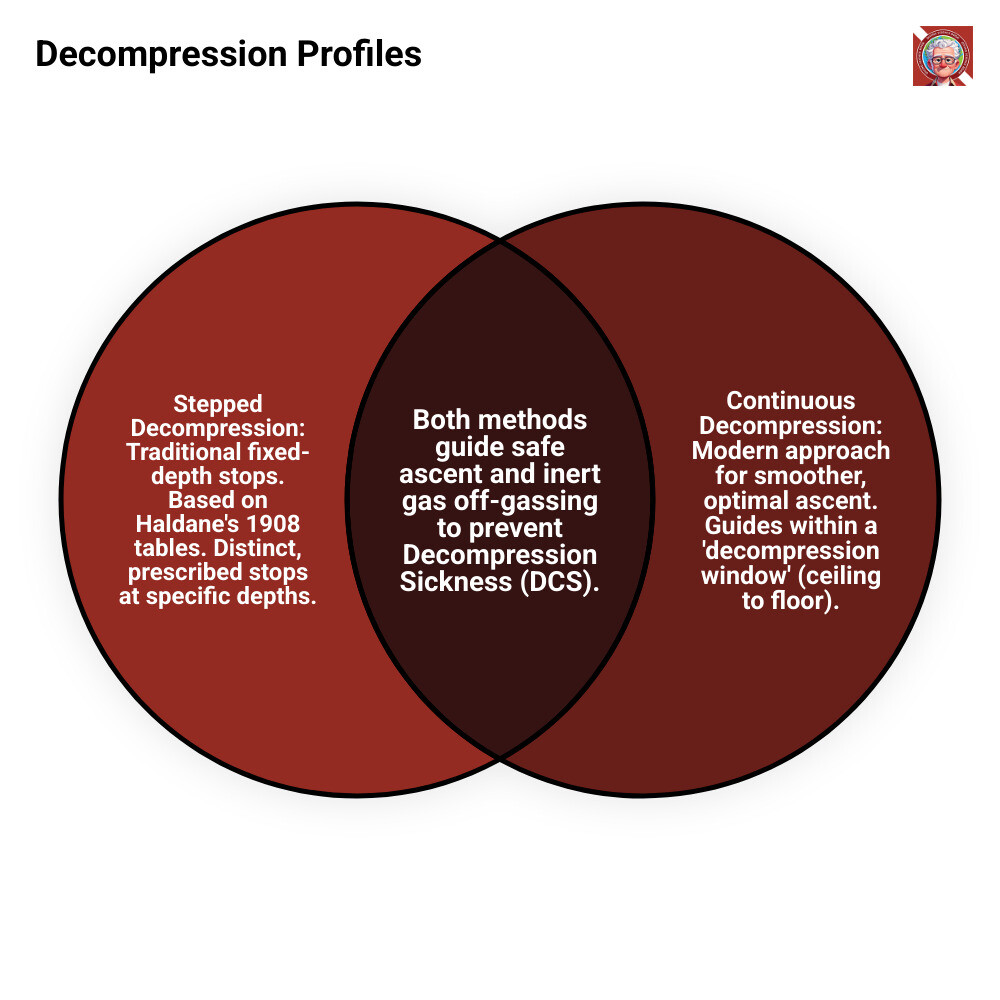 Decompression Profiles

Stepped Decompression: Traditional fixed-depth stops. Based on Haldane's 1908 tables. Distinct, prescribed stops at specific depths.

Both methods guide safe ascent and inert gas off-gassing to prevent Decompression Sickness (DCS).

Continuous Decompression: Modern approach for smoother, optimal ascent. Guides within a 'decompression window' (ceiling to floor).